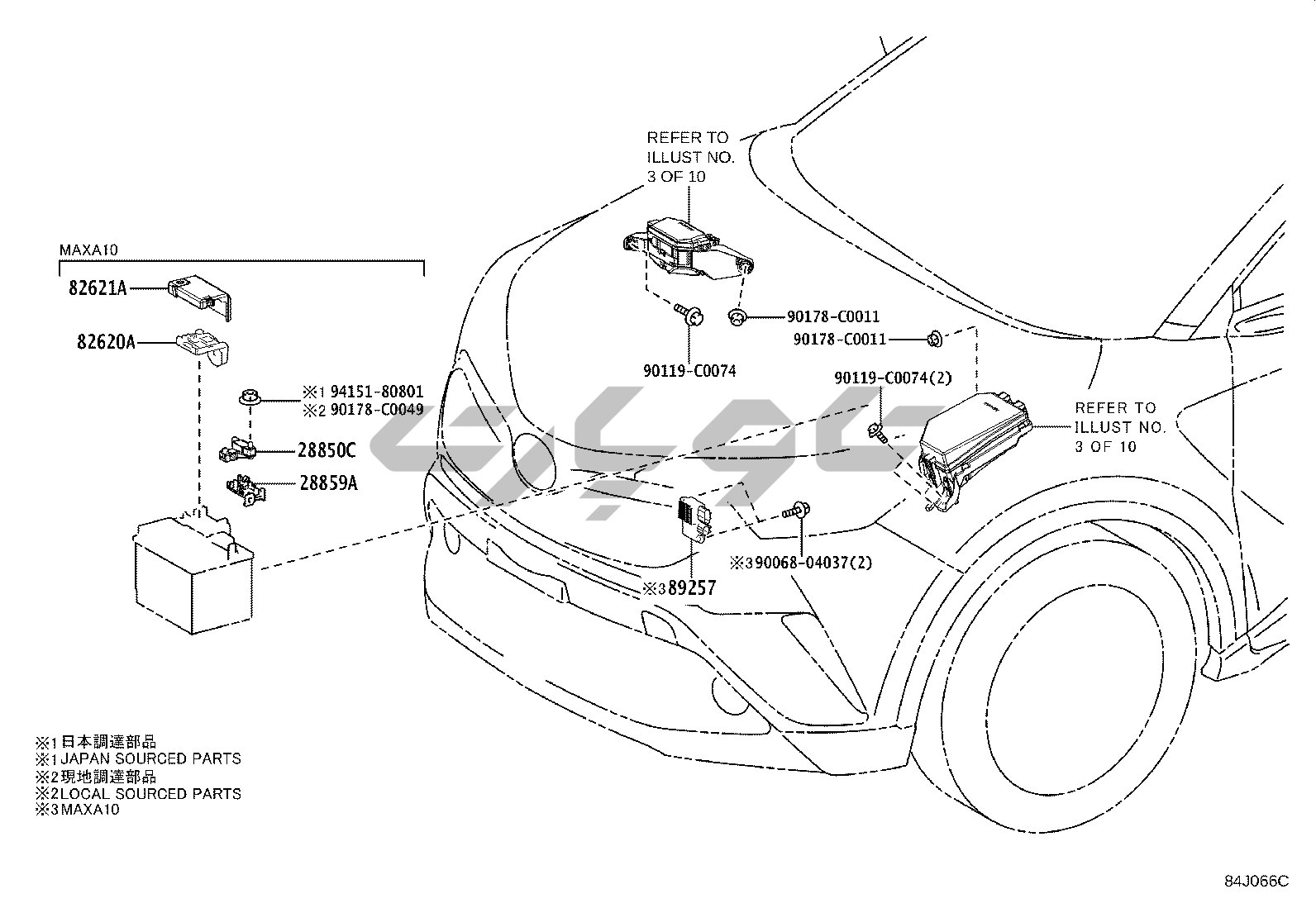 REFER TO ILLUST NO. 3 OF 10

MAXA10

82621A

82620A

※1 94151-80801
※2 90178-C0049

28850C

28859A

90178-C0011

90178-C0011

90119-C0074

90119-C0074(2)

REFER TO ILLUST NO. 3 OF 10

※3 90068-04037(2)

※3 89257

※1 日本調達部品
※1 JAPAN SOURCED PARTS
※2 現地調達部品
※2 LOCAL SOURCED PARTS
※3 MAXA10

84J066C