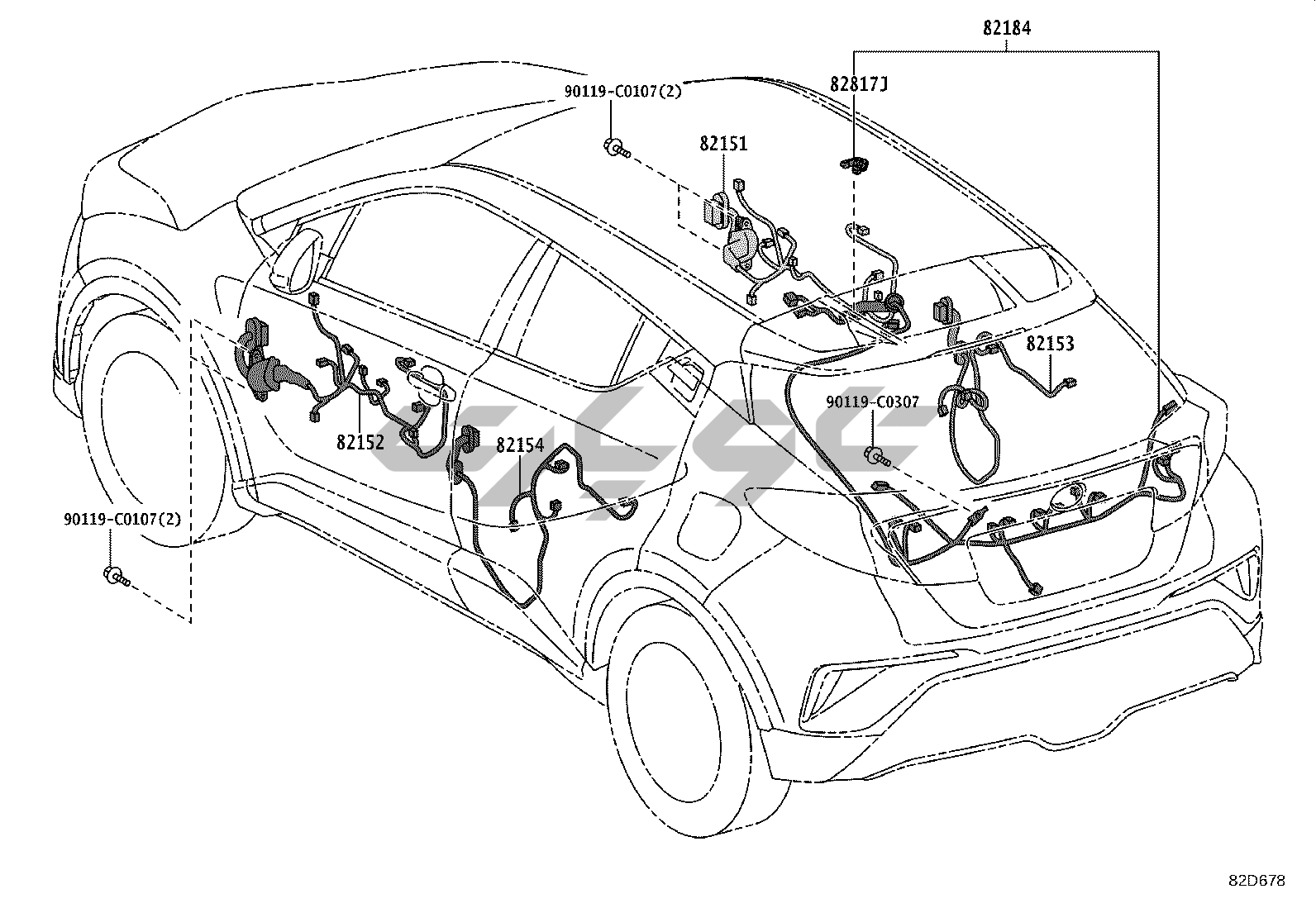 82184
90119-C0107(2)
82817J
82151
82153
90119-C0307
82152
82154
90119-C0107(2)
82D678