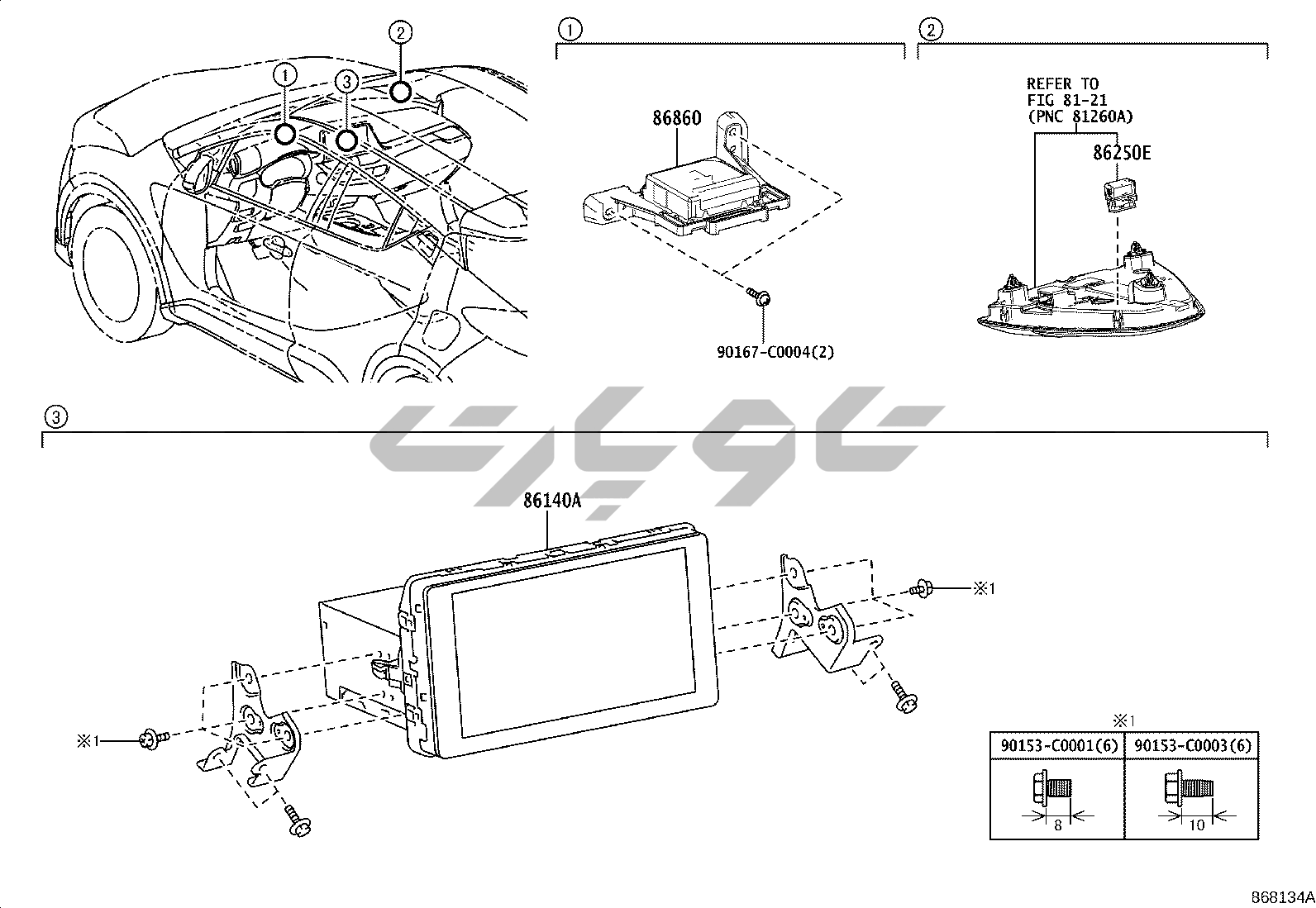 ② ① ③

①

86860

90167-C0004(2)

②

REFER TO FIG 81-21 (PNC 81260A)

86250E

③

86140A

※1

※1

※1

| 90153-C0001(6) | 90153-C0003(6) |
|---|---|
| 8 | 10 |

868134A