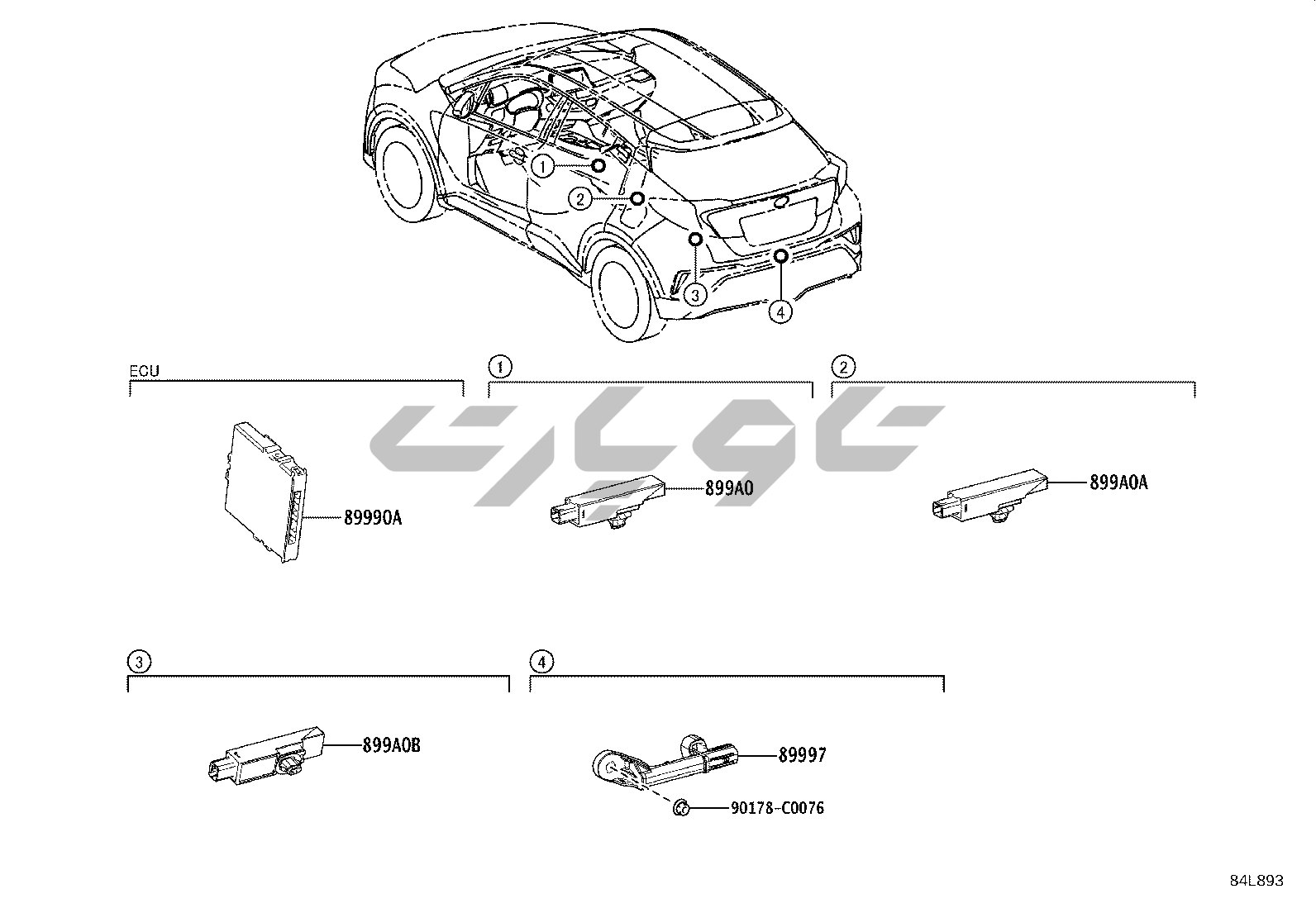 1
2
3
4

ECU
89990A

1
899A0

2
899A0A

3
899A0B

4
89997
90178-C0076

84L893