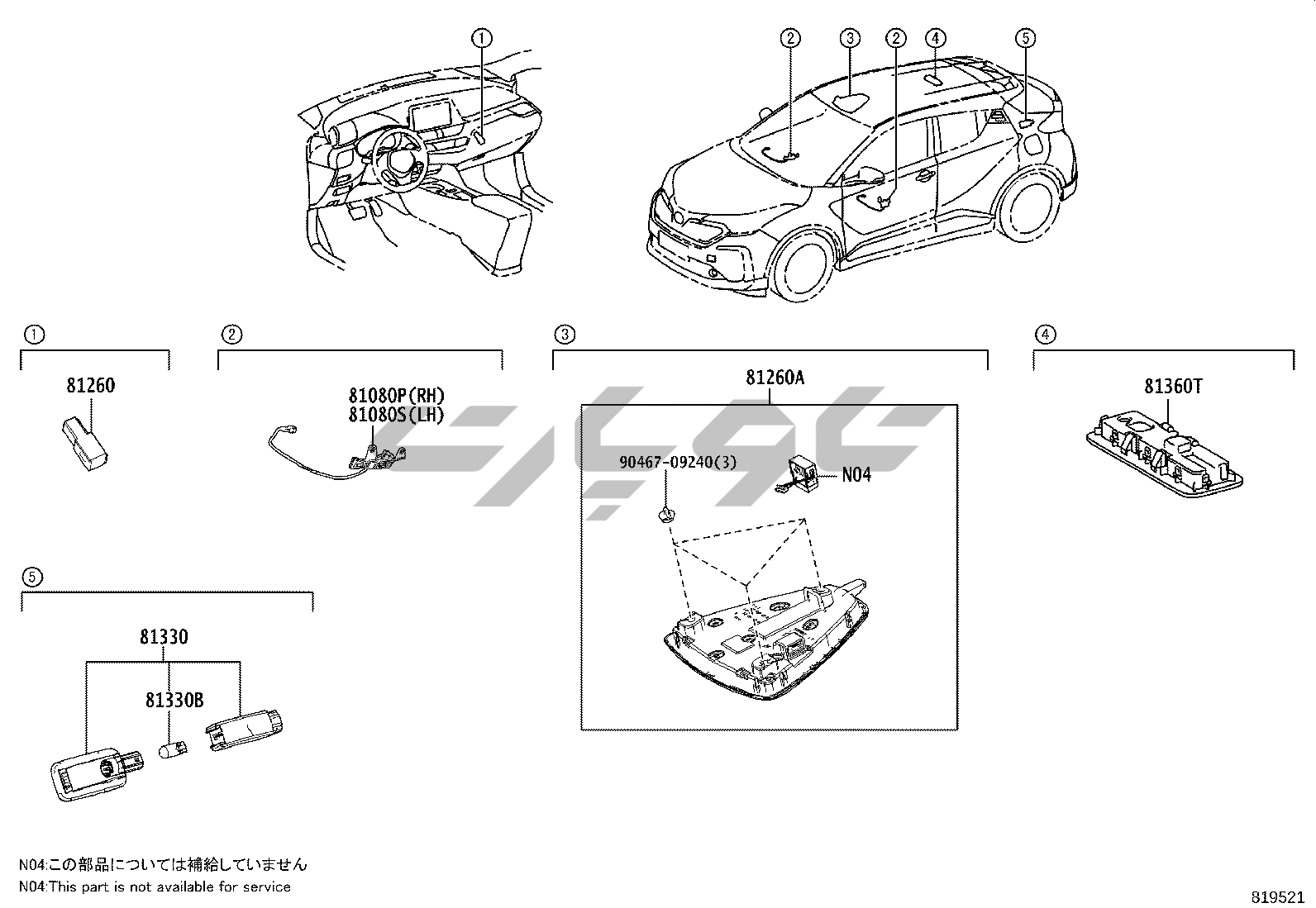 ①
②
③
②
④
⑤

①
81260

②
81080P(RH)
81080S(LH)

③
81260A
90467-09240(3)
N04

④
81360T

⑤
81330
81330B

N04:この部品については補給していません
N04:This part is not available for service

819521