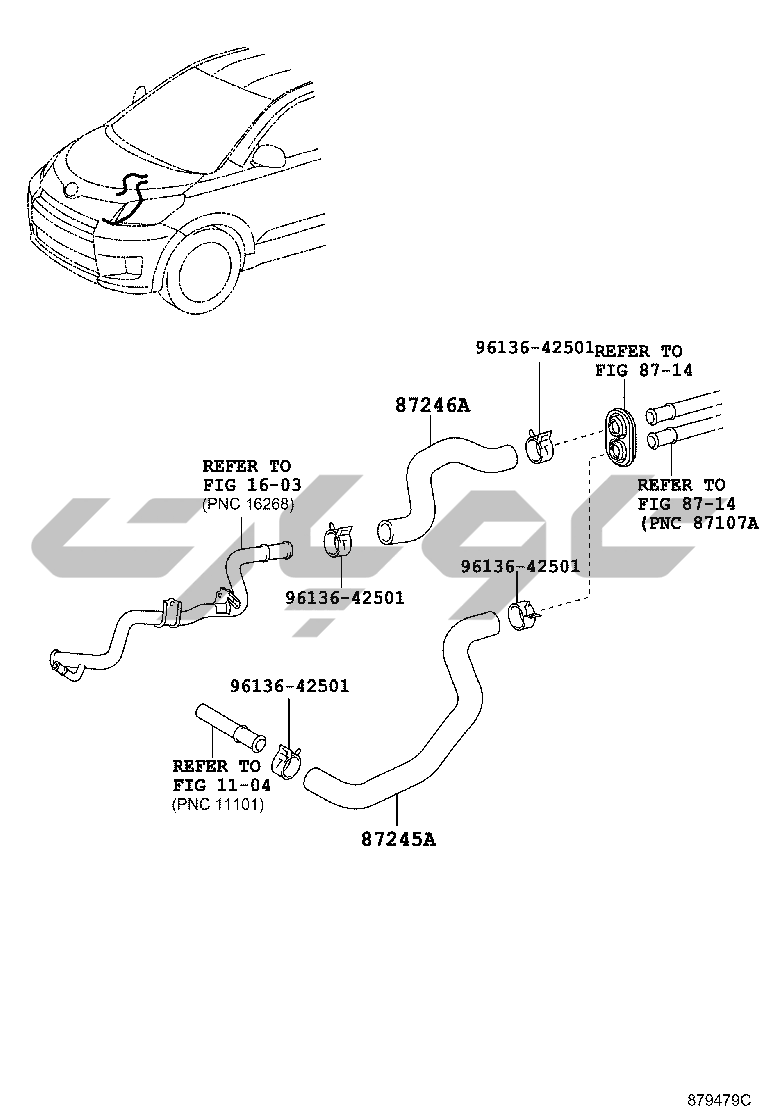 96136-42501
REFER TO
FIG 87-14

87246A

REFER TO
FIG 16-03
(PNC 16268)

REFER TO
FIG 87-14
(PNC 87107A

96136-42501

96136-42501

96136-42501

REFER TO
FIG 11-04
(PNC 11101)

87245A

879479C