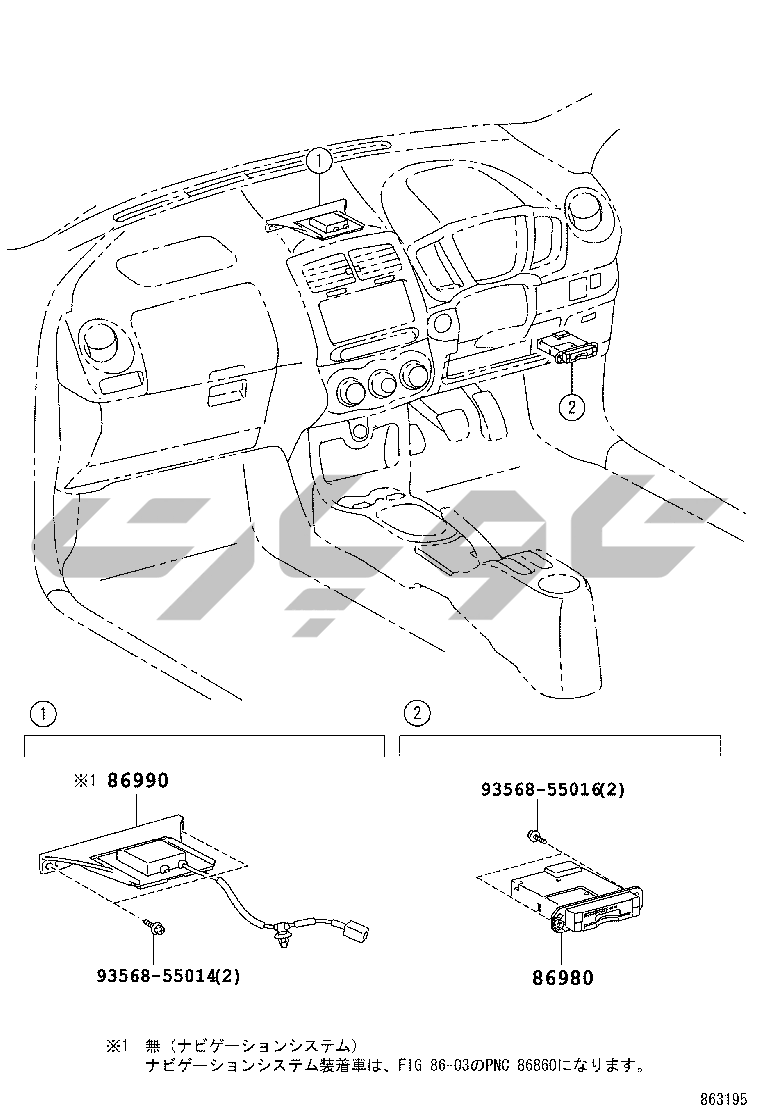 1

2

1

2

※1 86990

93568-55014(2)

93568-55016(2)

86980

※1 無（ナビゲーションシステム）
ナビゲーションシステム装着車は、FIG 86-03のPNC 86860になります。

863195