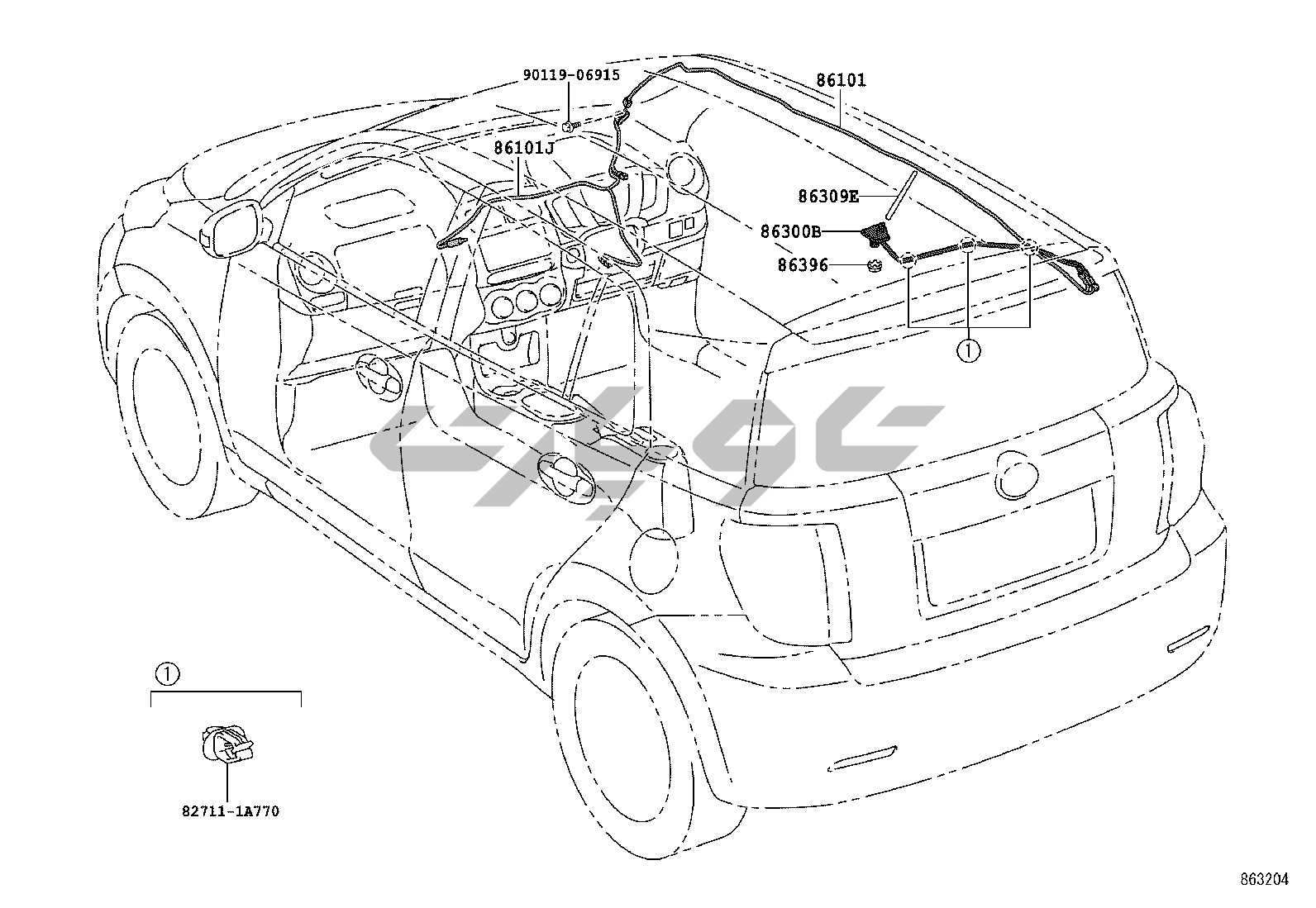 90119-06915
86101
86101J
86309E
86300B
86396
①
①
82711-1A770
863204