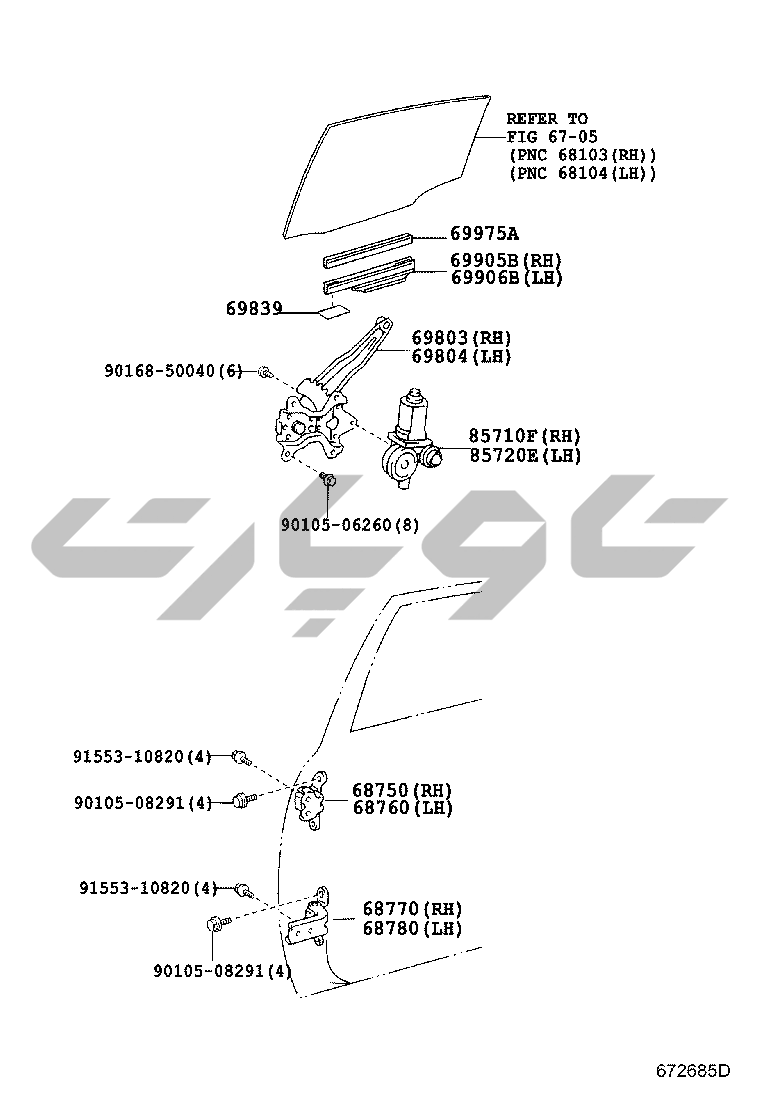 REFER TO
FIG 67-05
(PNC 68103(RH))
(PNC 68104(LH))

69975A

69905B(RH)
69906B(LH)

69839

69803(RH)
69804(LH)

90168-50040(6)

85710F(RH)
85720E(LH)

90105-06260(8)

91553-10820(4)

90105-08291(4)

68750(RH)
68760(LH)

91553-10820(4)

68770(RH)
68780(LH)

90105-08291(4)

672685D