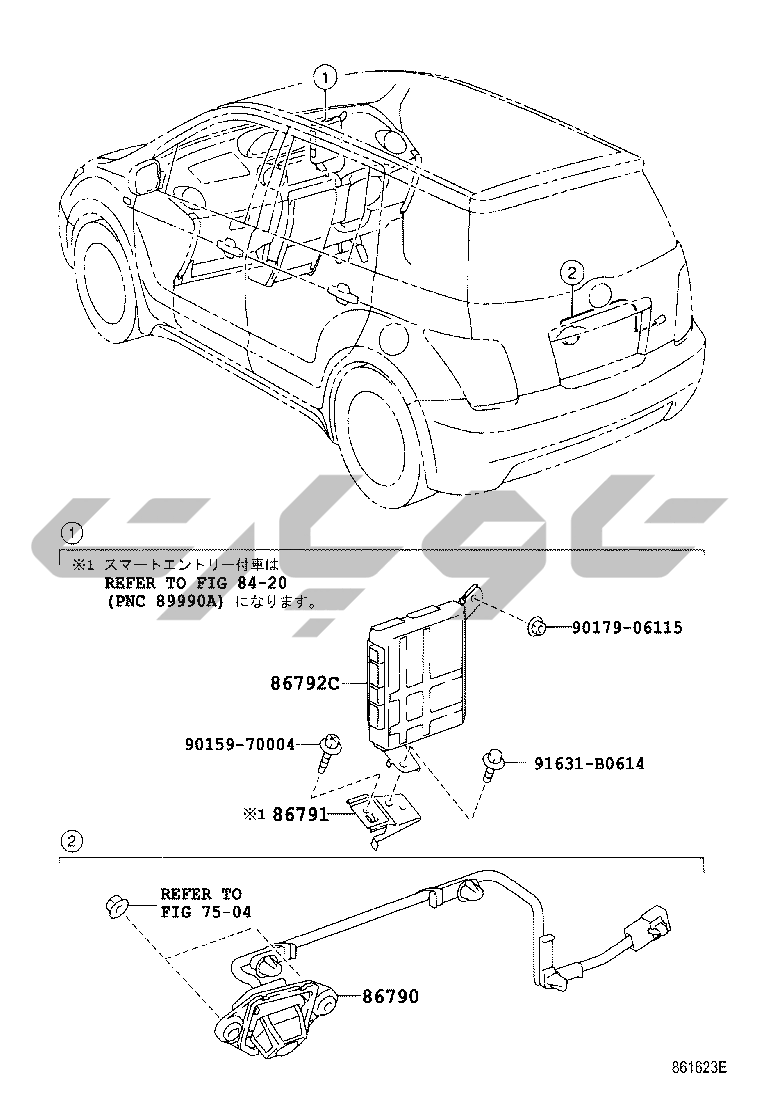 1

2

1

※1 スマートエントリー付車は
REFER TO FIG 84-20
(PNC 89990A) になります。

90179-06115

86792C

90159-70004

91631-B0614

※1 86791

2

REFER TO
FIG 75-04

86790

861623E