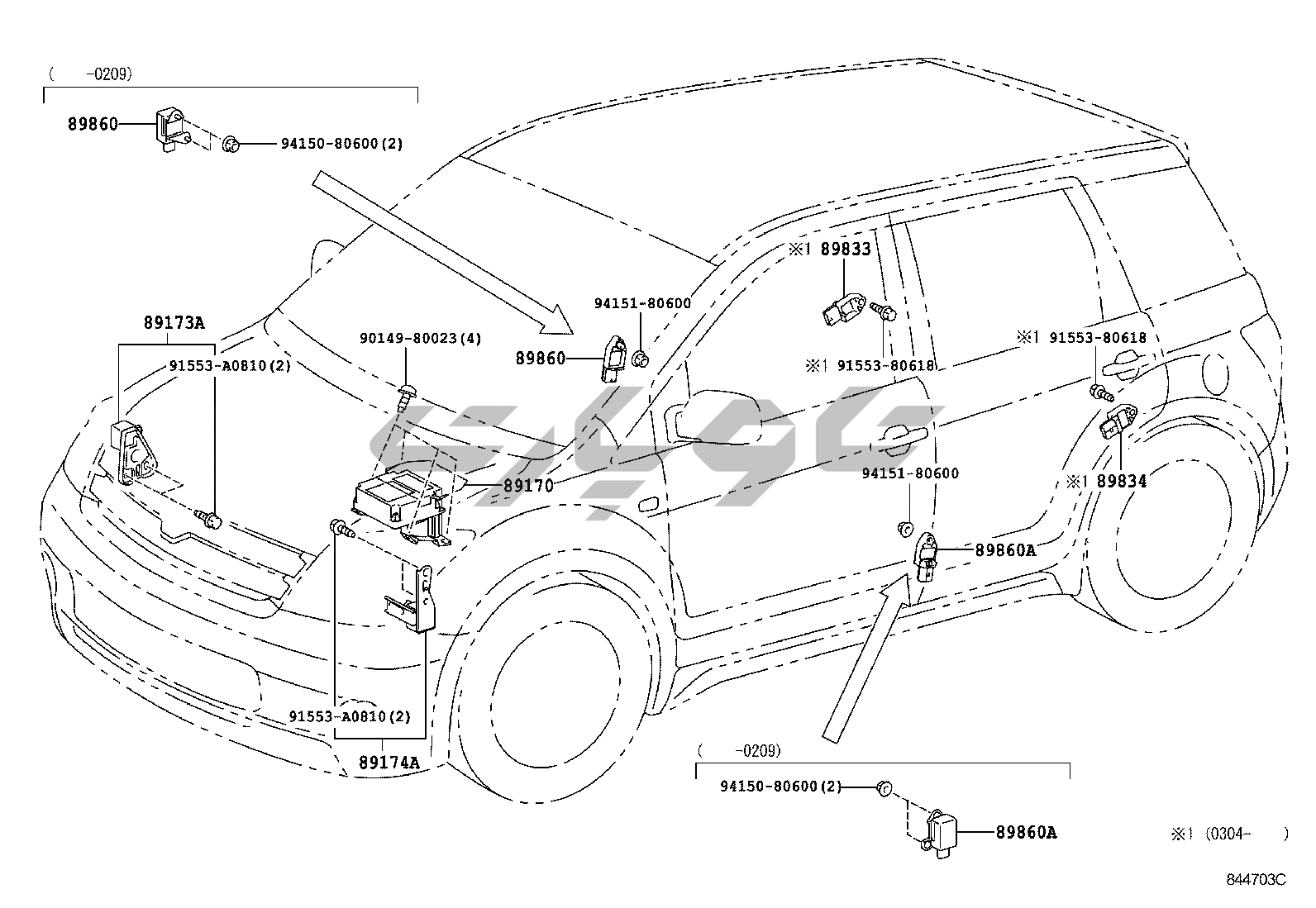 ( -0209)

89860

94150-80600(2)

89173A

91553-A0810(2)

90149-80023(4)

94151-80600

89860

※1 89833

※1 91553-80618

※1 91553-80618

89170

94151-80600

※1 89834

89860A

91553-A0810(2)

89174A

( -0209)

94150-80600(2)

89860A

※1 (0304- )

844703C