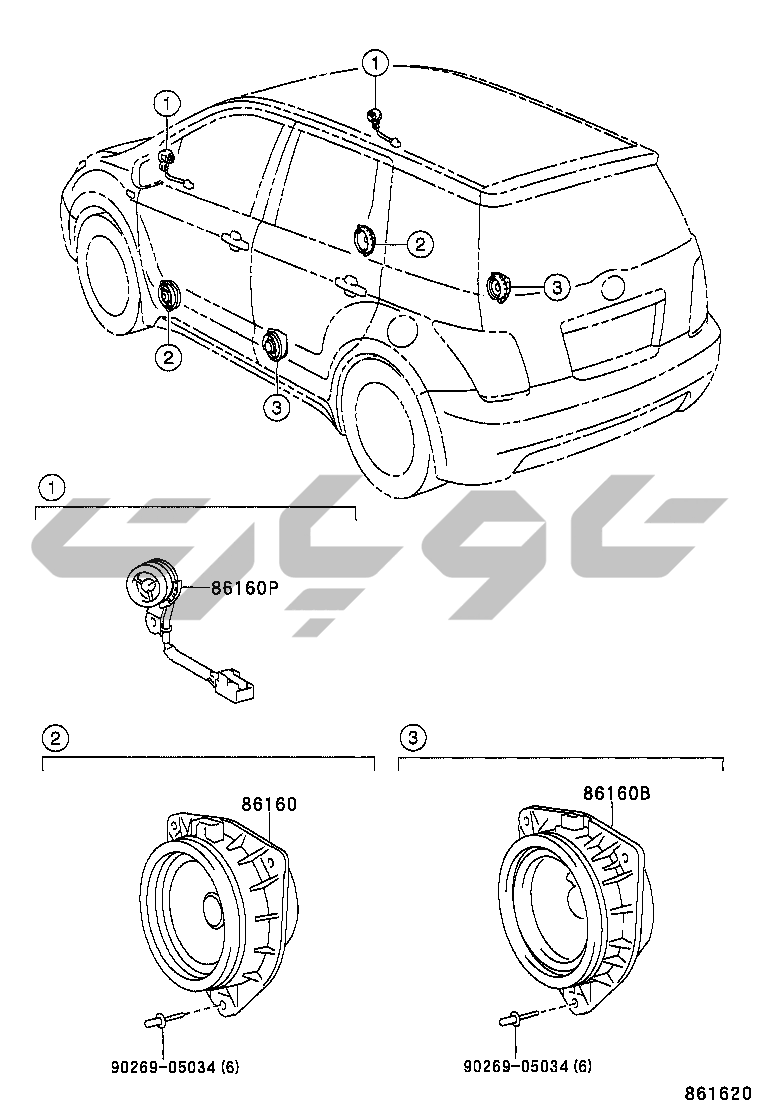 1
1
2
3
2
3

1
86160P

2
86160
90269-05034 (6)

3
86160B
90269-05034 (6)

861620