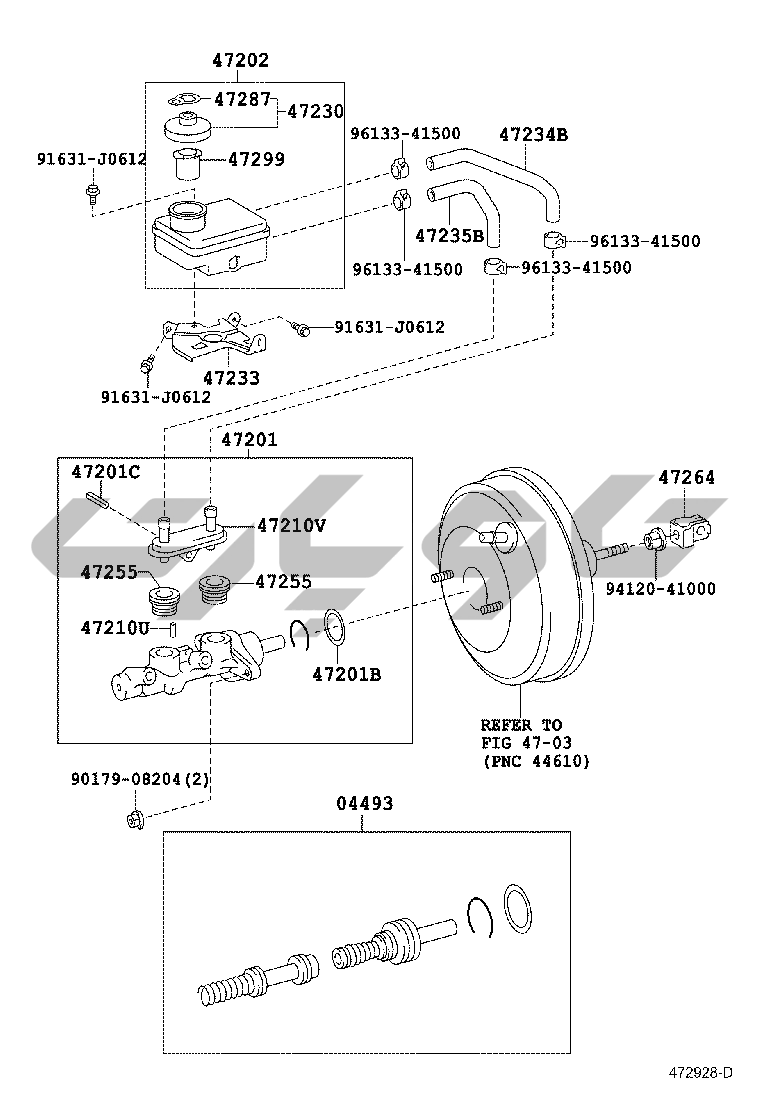 47202

47287

47230

91631-J0612

47299

96133-41500

47234B

47235B

96133-41500

96133-41500

96133-41500

91631-J0612

47233

91631-J0612

47201

47201C

47210V

47255

47255

47210U

47201B

47264

94120-41000

REFER TO
FIG 47-03
(PNC 44610)

90179-08204(2)

04493

472928-D