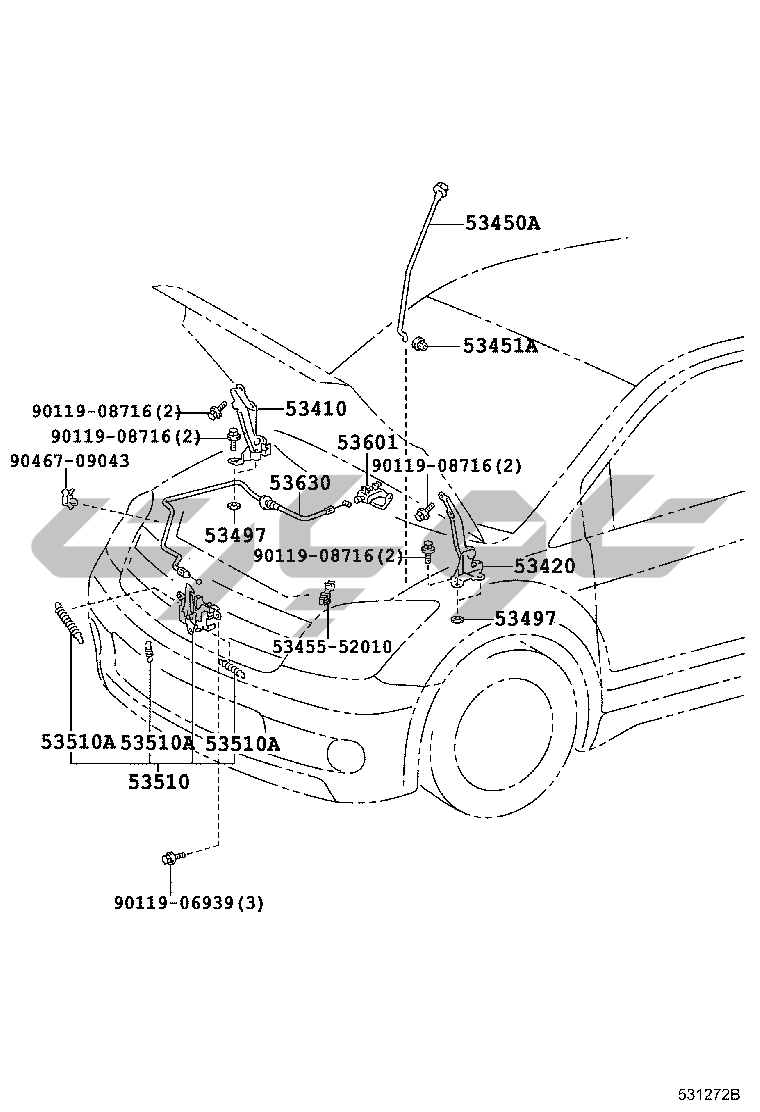 53450A
53451A
90119-08716(2)
53410
90119-08716(2)
53601
90467-09043
90119-08716(2)
53630
53497
90119-08716(2)
53420
53497
53455-52010
53510A 53510A 53510A
53510
90119-06939(3)
531272B