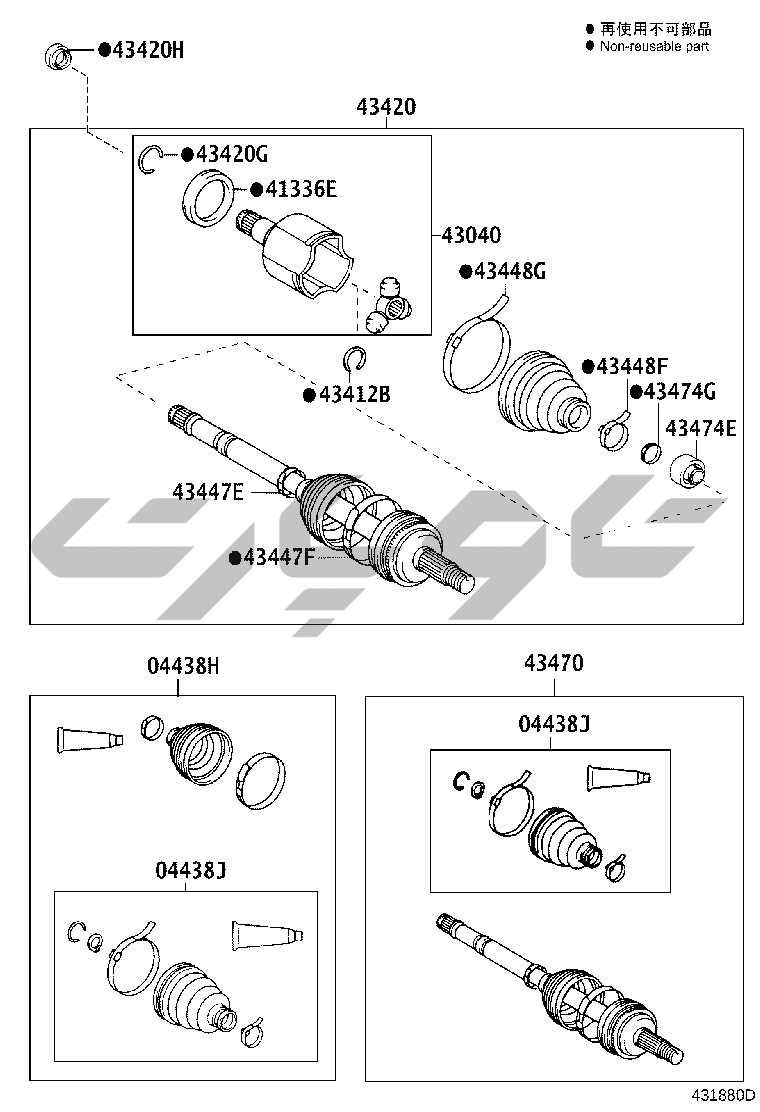 ● 再使用不可部品
● Non-reusable part

●43420H

43420

●43420G

●41336E

43040

●43448G

●43412B

●43448F

●43474G

43474E

43447E

●43447F

04438H

04438J

43470

04438J

431880D