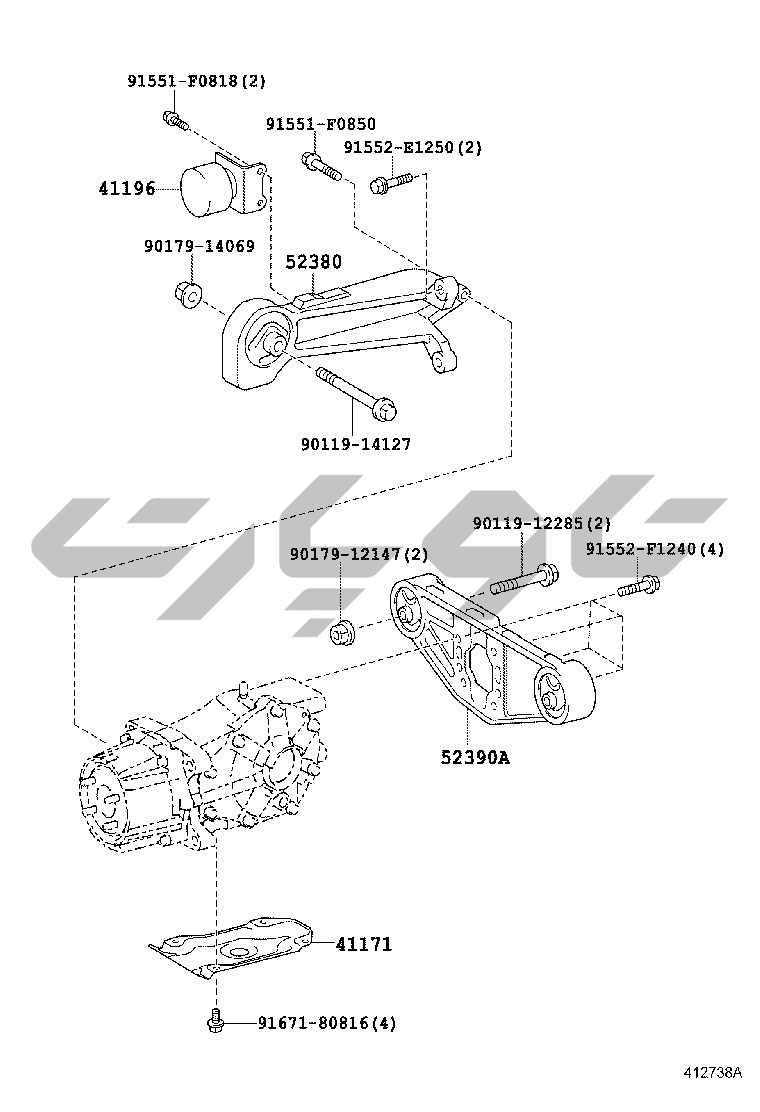 91551-F0818(2)
91551-F0850
91552-E1250(2)
41196
90179-14069
52380
90119-14127
90119-12285(2)
90179-12147(2)
91552-F1240(4)
52390A
41171
91671-80816(4)
412738A