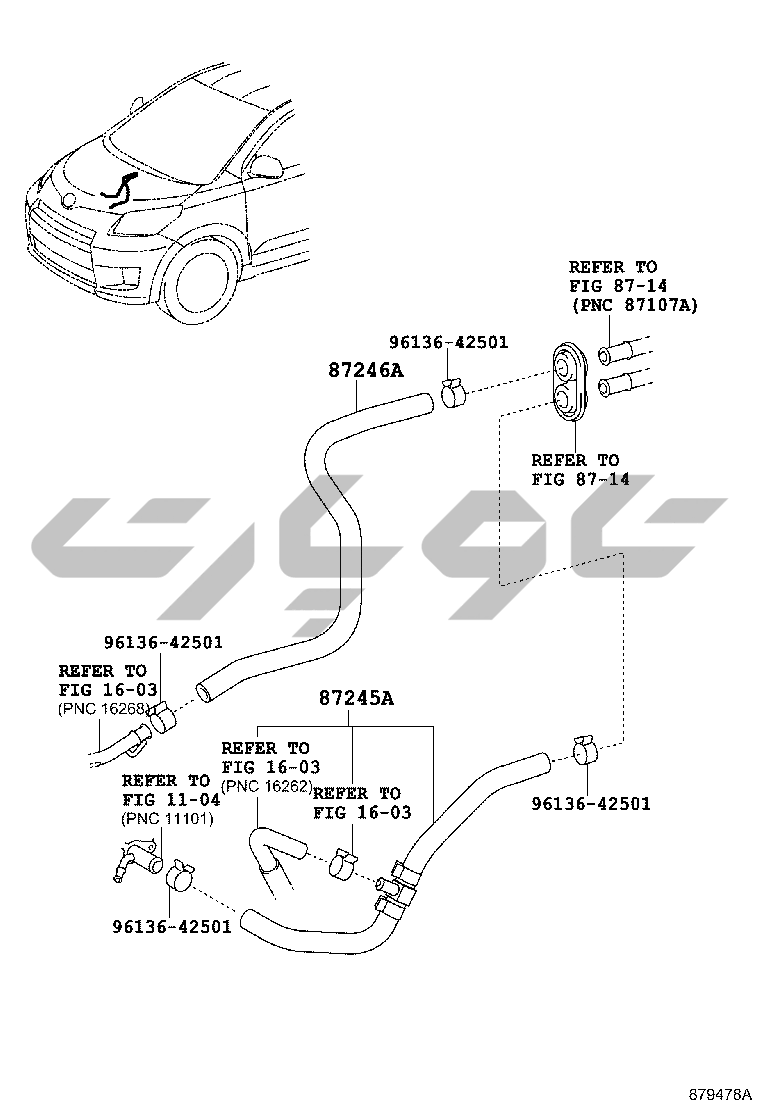 REFER TO
FIG 87-14
(PNC 87107A)

96136-42501

87246A

REFER TO
FIG 87-14

96136-42501

REFER TO
FIG 16-03
(PNC 16268)

87245A

REFER TO
FIG 16-03
(PNC 16262)

REFER TO
FIG 11-04
(PNC 11101)

REFER TO
FIG 16-03

96136-42501

96136-42501

879478A