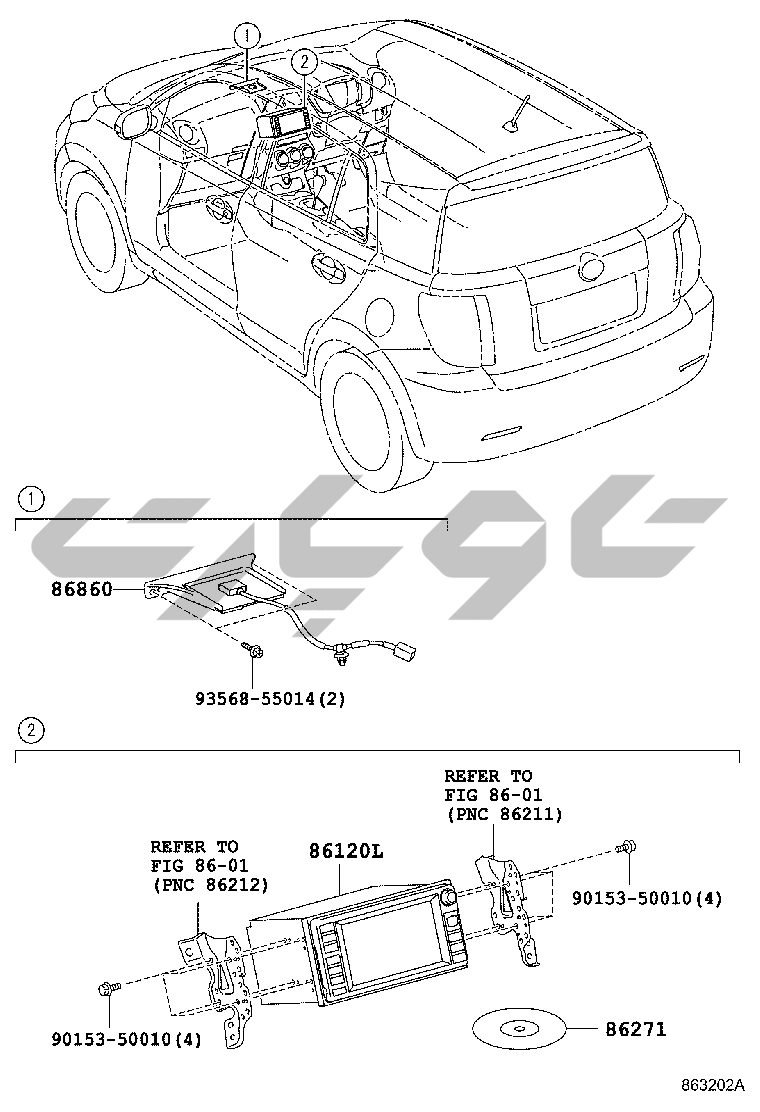 1
2
1
86860
93568-55014(2)
2
REFER TO
FIG 86-01
(PNC 86211)
REFER TO
FIG 86-01
(PNC 86212)
86120L
90153-50010(4)
90153-50010(4)
86271
863202A