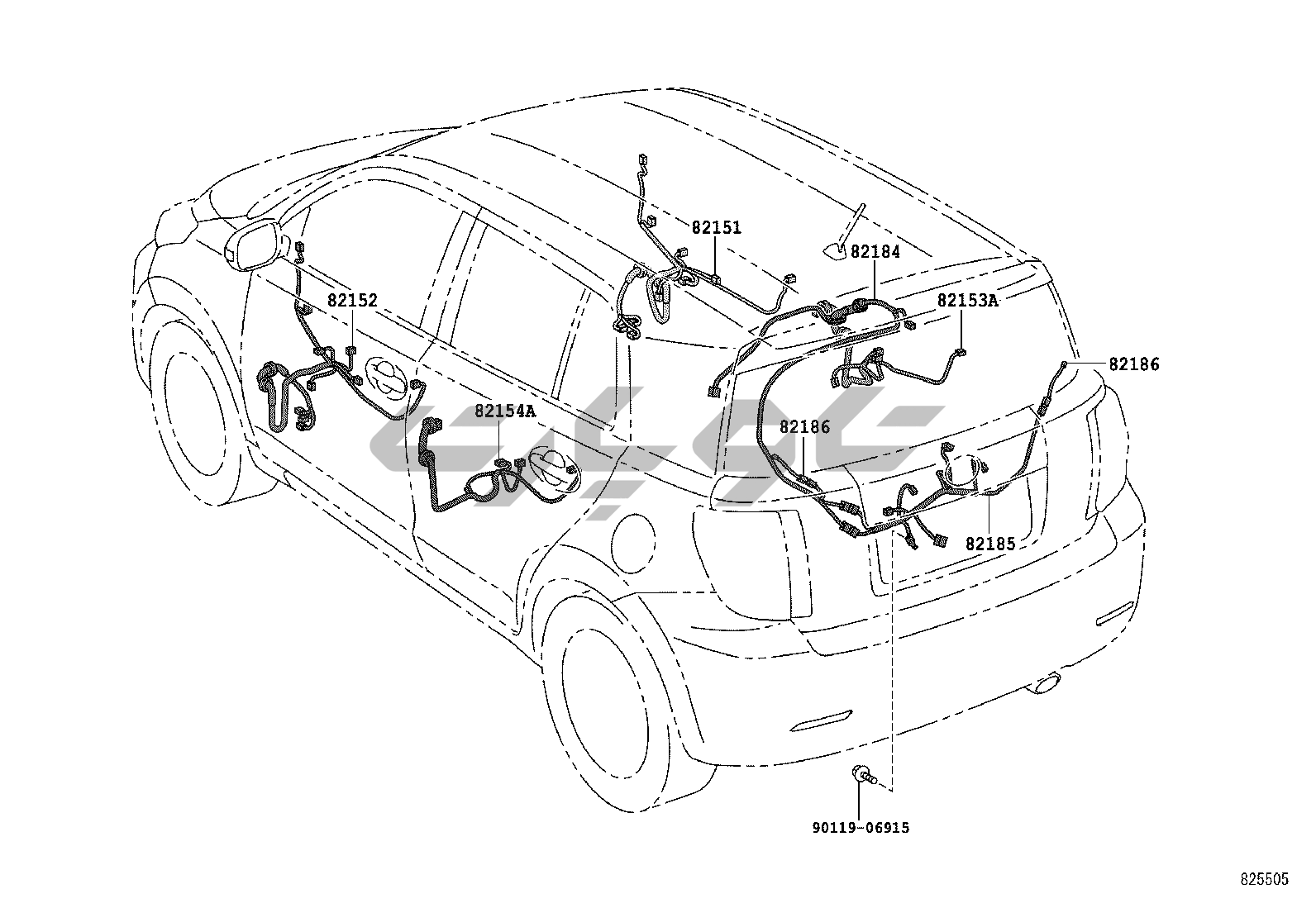 82151
82184
82152
82153A
82186
82154A
82186
82185
90119-06915
825505