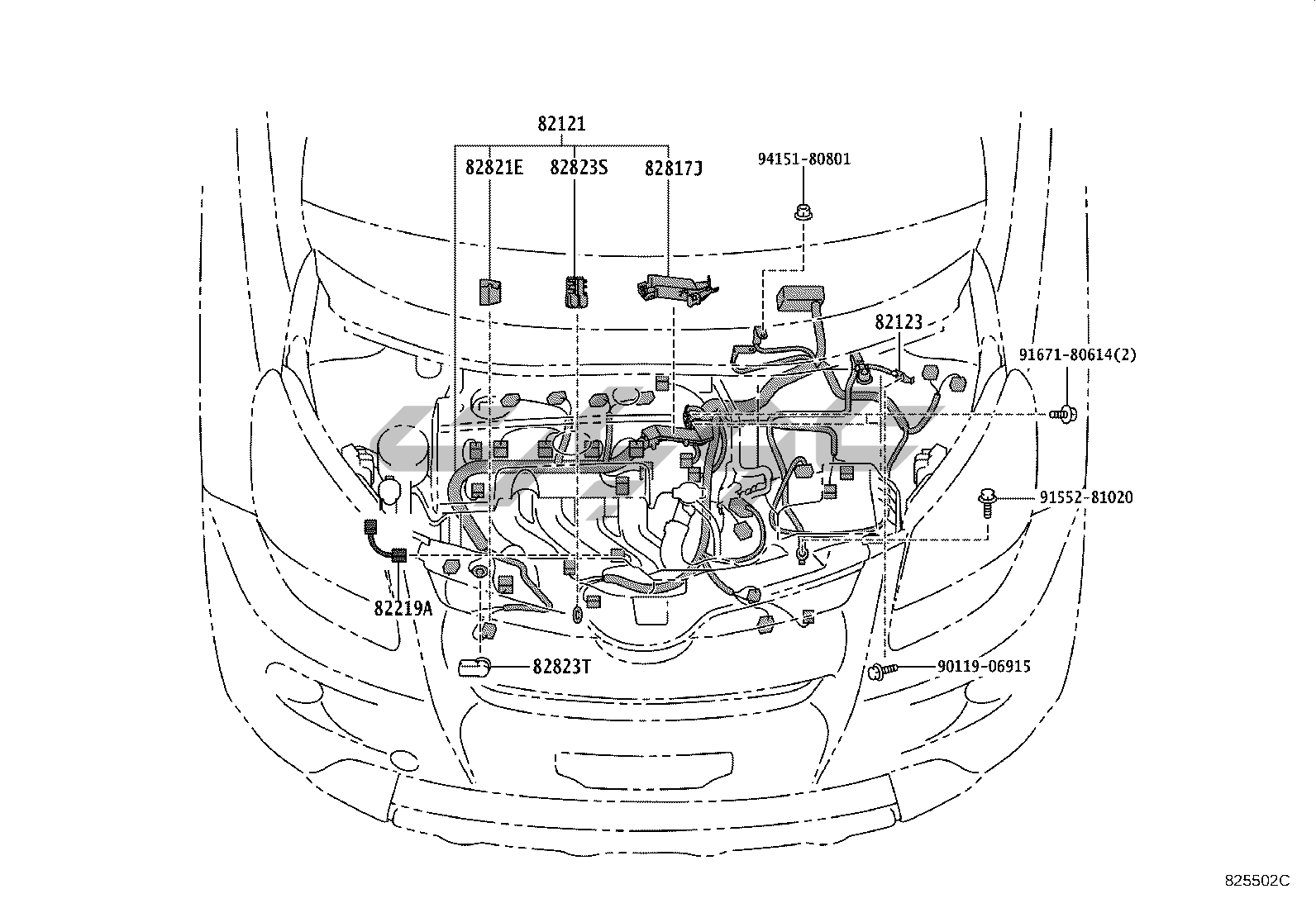 82121
82821E
82823S
82817J
94151-80801
82123
91671-80614(2)
91552-81020
82219A
82823T
90119-06915
825502C