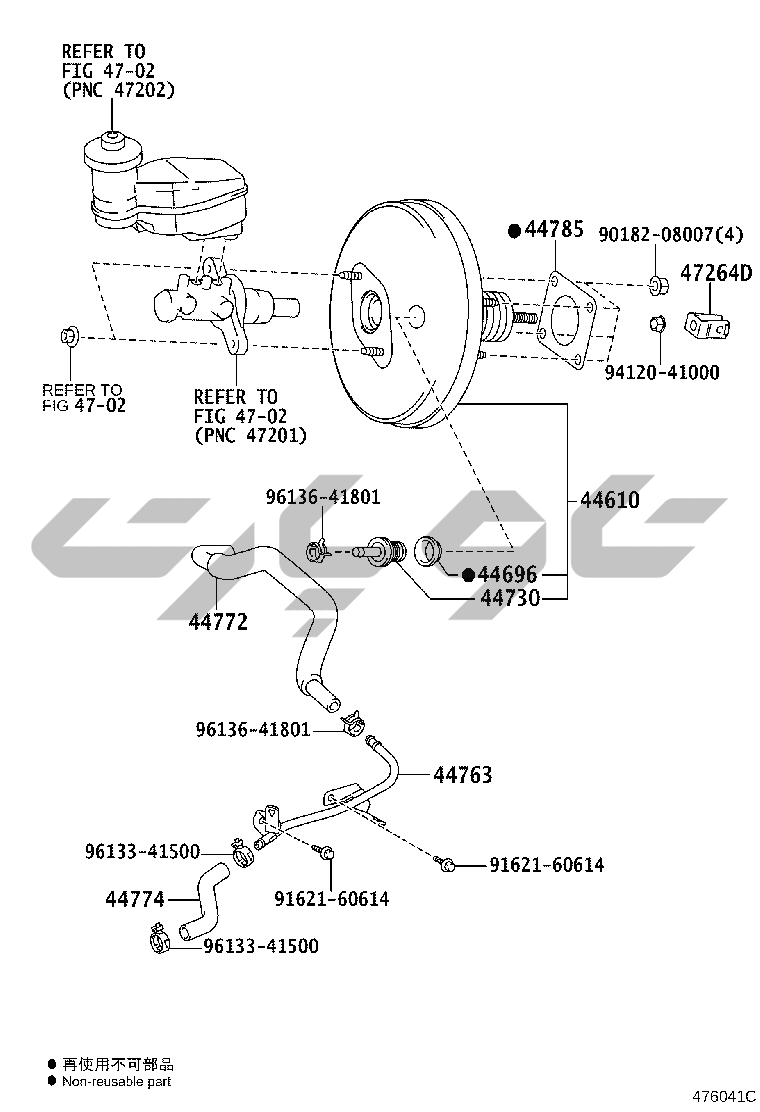 REFER TO
FIG 47-02
(PNC 47202)

●44785
90182-08007(4)
47264D

94120-41000

REFER TO
FIG 47-02

REFER TO
FIG 47-02
(PNC 47201)

96136-41801
44610

●44696
44730
44772

96136-41801
44763

96133-41500
91621-60614
44774
91621-60614
96133-41500

● 再使用不可部品
● Non-reusable part

476041C