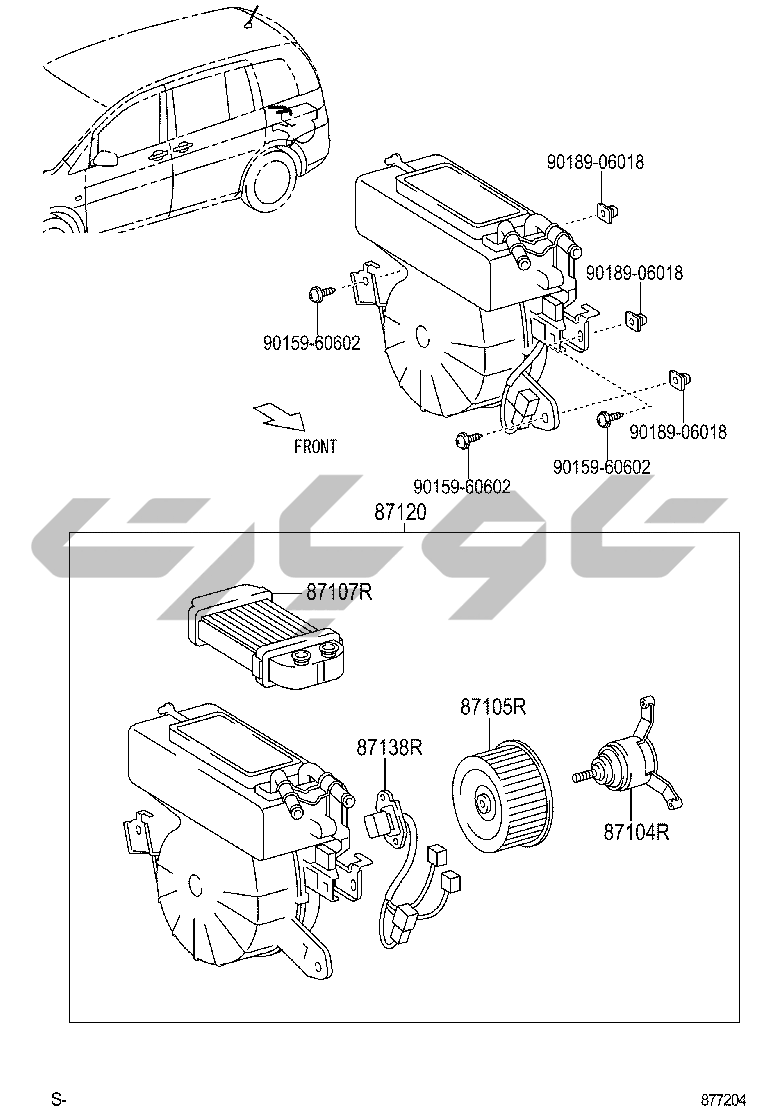 90189-06018

90189-06018

90159-60602

FRONT

90189-06018

90159-60602

90159-60602

87120

87107R

87105R

87138R

87104R

S-

877204