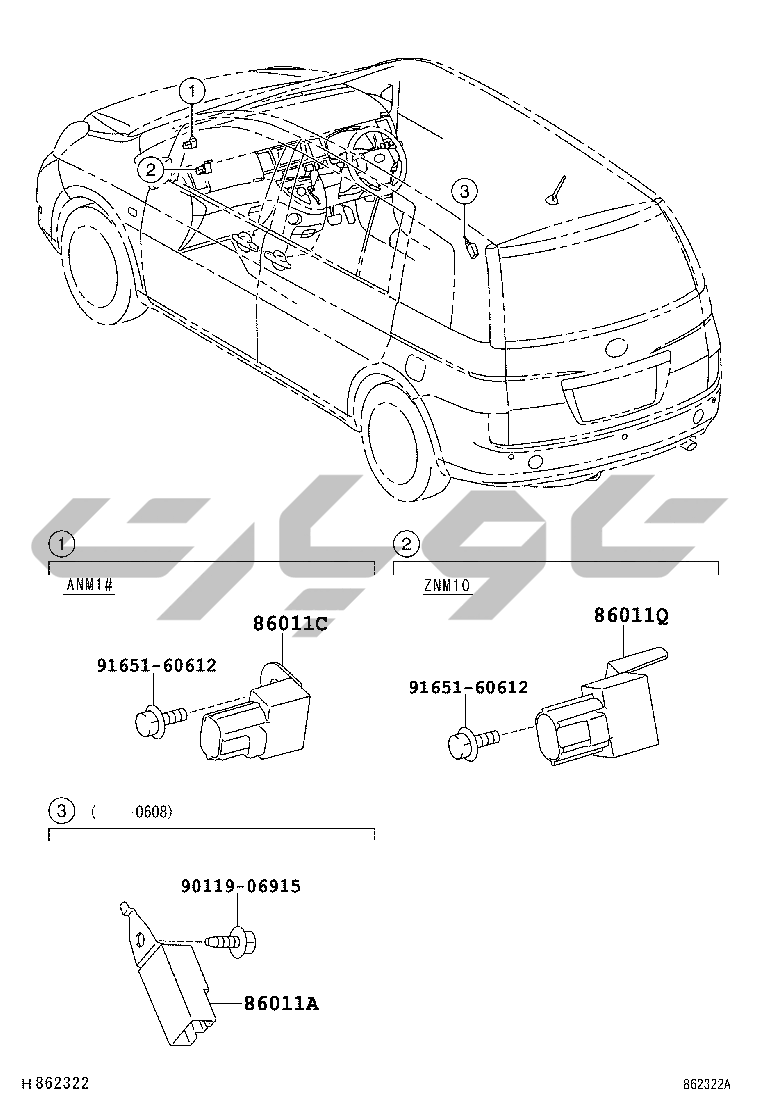 1
2
3

1
ANM1#
86011C
91651-60612

2
ZNM10
86011Q
91651-60612

3 (    -0608)
90119-06915
86011A

H 862322
862322A