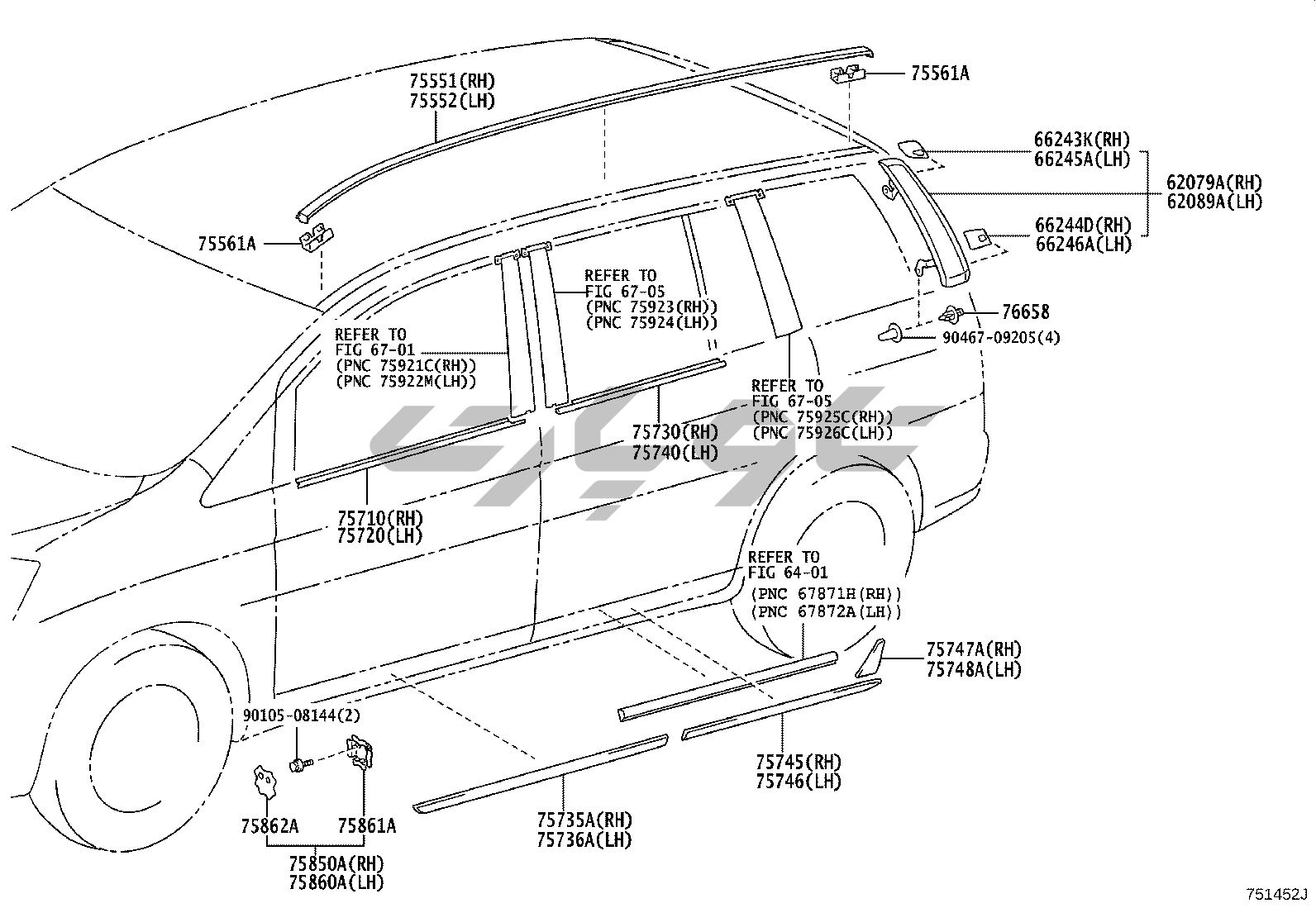 75551(RH)
75552(LH)

75561A

66243K(RH)
66245A(LH)

62079A(RH)
62089A(LH)

66244D(RH)
66246A(LH)

75561A

REFER TO
FIG 67-05
(PNC 75923(RH))
(PNC 75924(LH))

76658

90467-09205(4)

REFER TO
FIG 67-01
(PNC 75921C(RH))
(PNC 75922M(LH))

REFER TO
FIG 67-05
(PNC 75925C(RH))
(PNC 75926C(LH))

75730(RH)
75740(LH)

75710(RH)
75720(LH)

REFER TO
FIG 64-01
(PNC 67871H(RH))
(PNC 67872A(LH))

75747A(RH)
75748A(LH)

90105-08144(2)

75745(RH)
75746(LH)

75862A

75861A

75735A(RH)
75736A(LH)

75850A(RH)
75860A(LH)

751452J