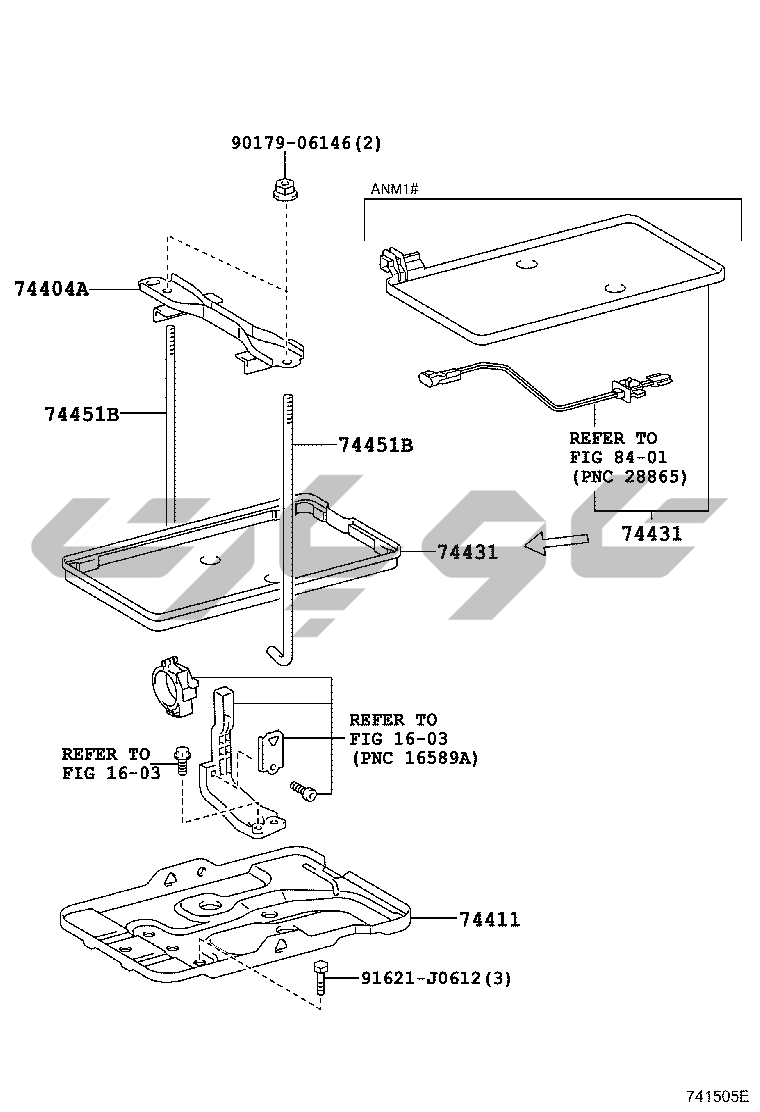 90179-06146(2)

ANM1#

74404A

74451B

74451B

REFER TO
FIG 84-01
(PNC 28865)

74431

74431

REFER TO
FIG 16-03
(PNC 16589A)

REFER TO
FIG 16-03

74411

91621-J0612(3)

741505E