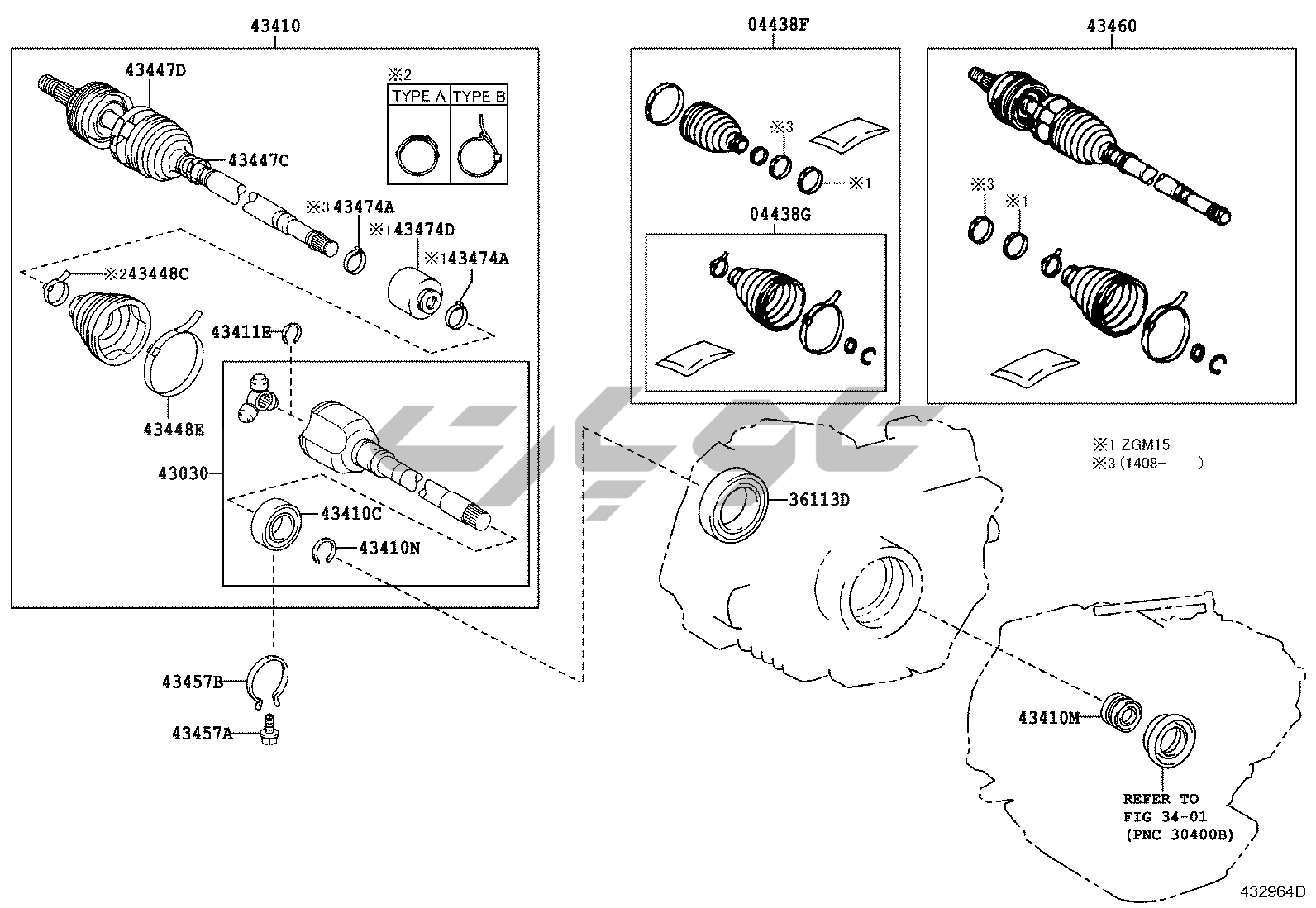 43410

43447D

※2

| TYPE A | TYPE B |
|---|---|

43447C

※3 43474A

※1 43474D

※1 43474A

※2 43448C

43411E

43448E

43030

43410C

43410N

43457B

43457A

04438F

※3

※1

04438G

43460

※3

※1

※1 ZGM15
※3 (1408- )

36113D

43410M

REFER TO FIG 34-01 (PNC 30400B)

432964D