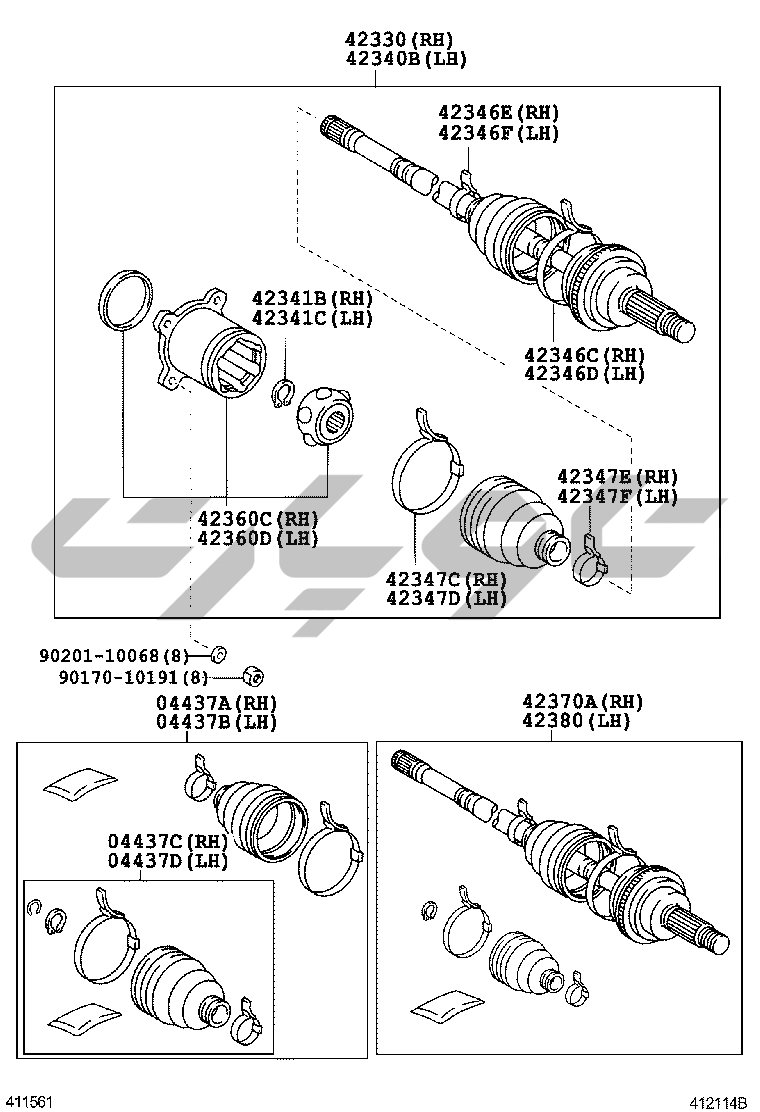 42330(RH)
42340B(LH)

42346E(RH)
42346F(LH)

42341B(RH)
42341C(LH)

42346C(RH)
42346D(LH)

42347E(RH)
42347F(LH)

42360C(RH)
42360D(LH)

42347C(RH)
42347D(LH)

90201-10068(8)
90170-10191(8)

04437A(RH)
04437B(LH)

42370A(RH)
42380(LH)

04437C(RH)
04437D(LH)

411561

412114B