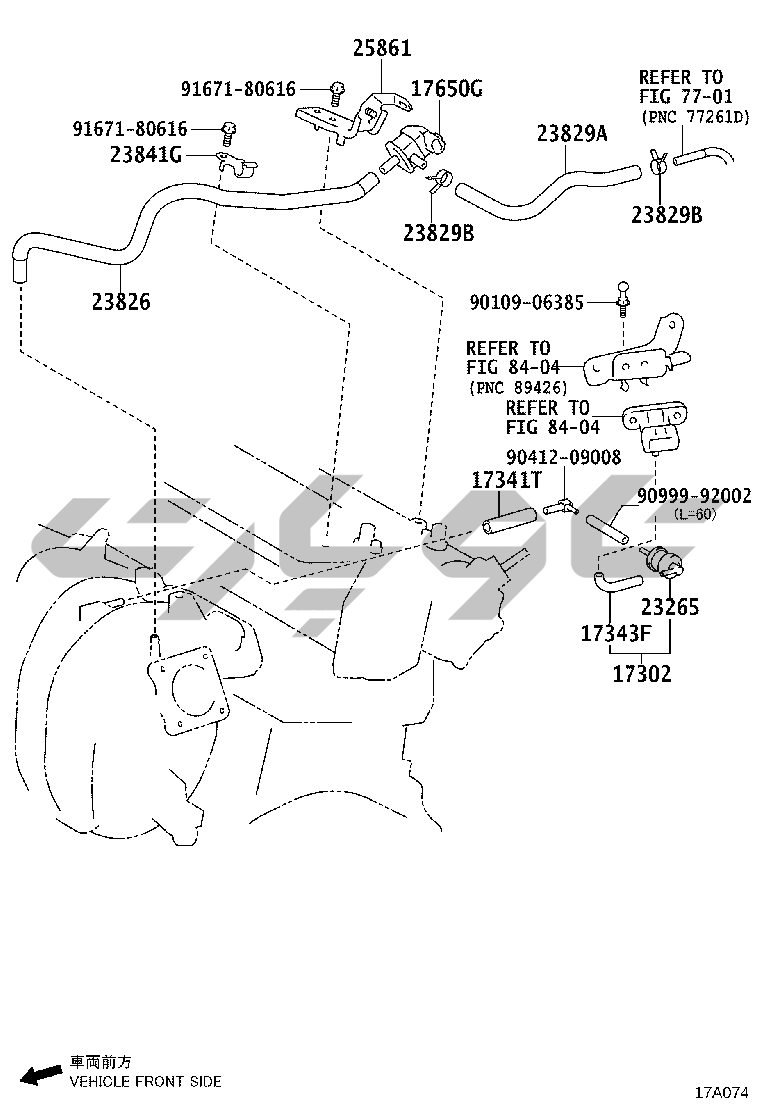 25861
91671-80616
17650G
REFER TO
FIG 77-01
(PNC 77261D)
91671-80616
23841G
23829A
23829B
23829B
23826
90109-06385
REFER TO
FIG 84-04
(PNC 89426)
REFER TO
FIG 84-04
90412-09008
17341T
90999-92002
(L=60)
23265
17343F
17302
車両前方
VEHICLE FRONT SIDE
17A074