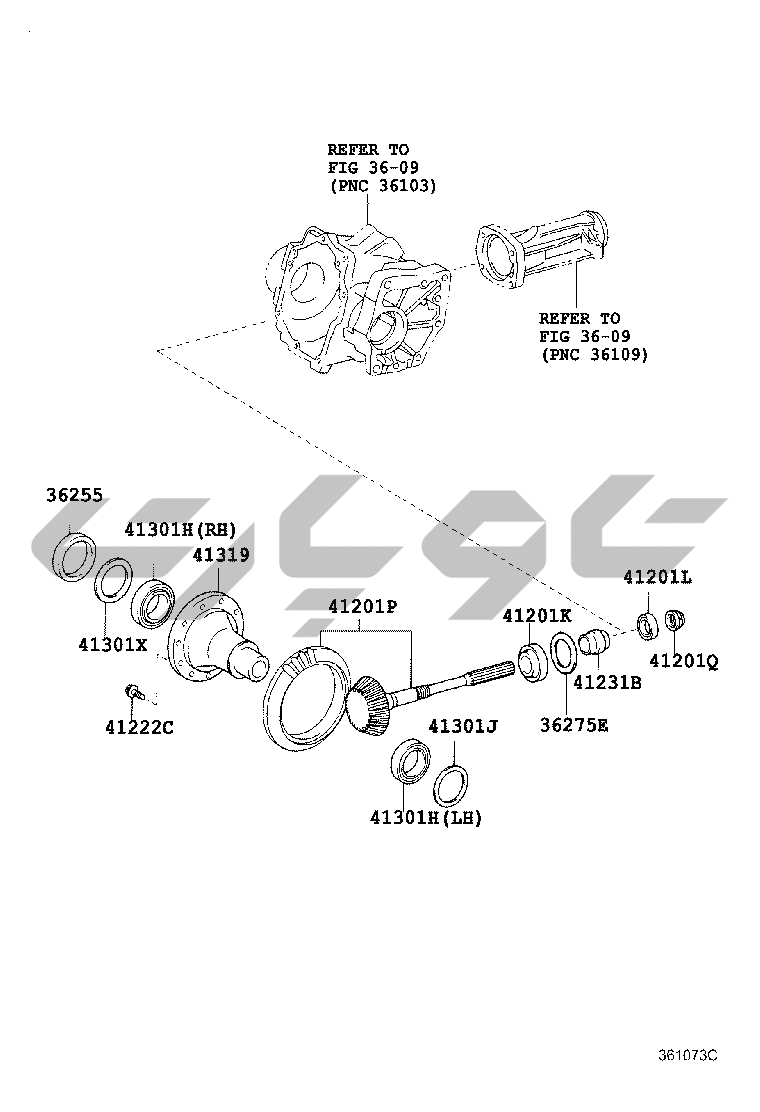 REFER TO
FIG 36-09
(PNC 36103)

REFER TO
FIG 36-09
(PNC 36109)

36255
41301H(RH)
41319
41301X
41222C
41201P
41201K
41201L
41201Q
41231B
36275E
41301J
41301H(LH)

361073C