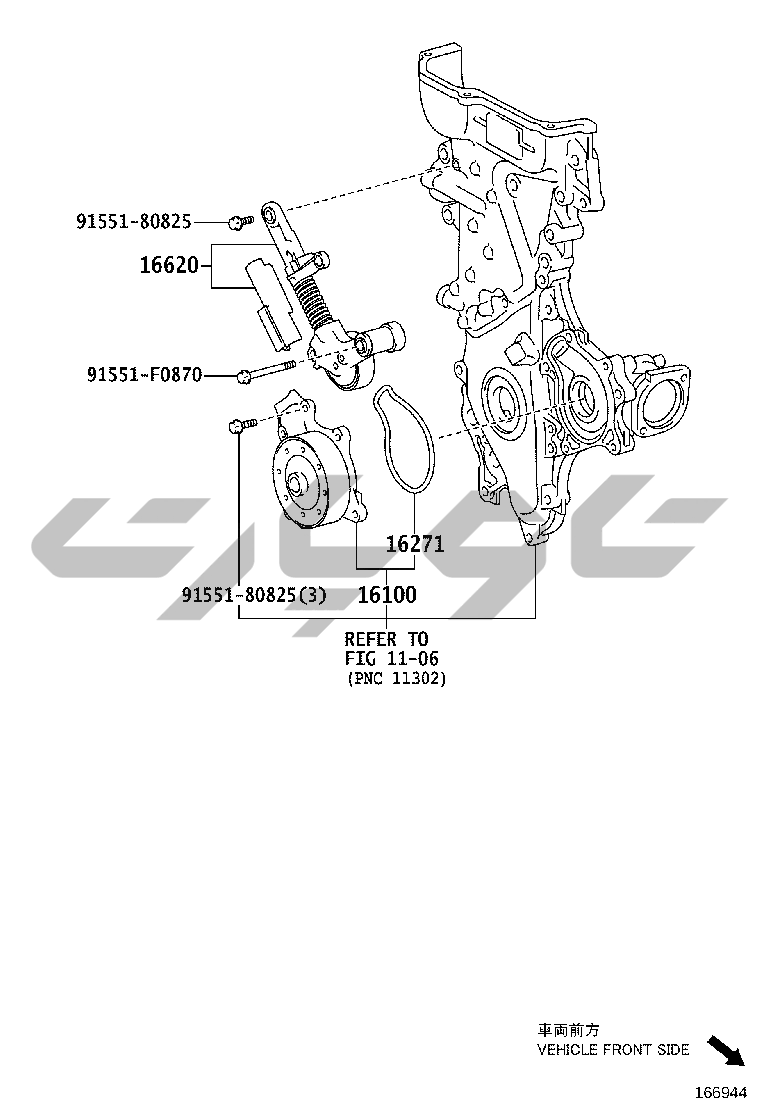 91551-80825

16620

91551-F0870

16271

91551-80825(3)

16100

REFER TO
FIG 11-06
(PNC 11302)

車両前方
VEHICLE FRONT SIDE

166944