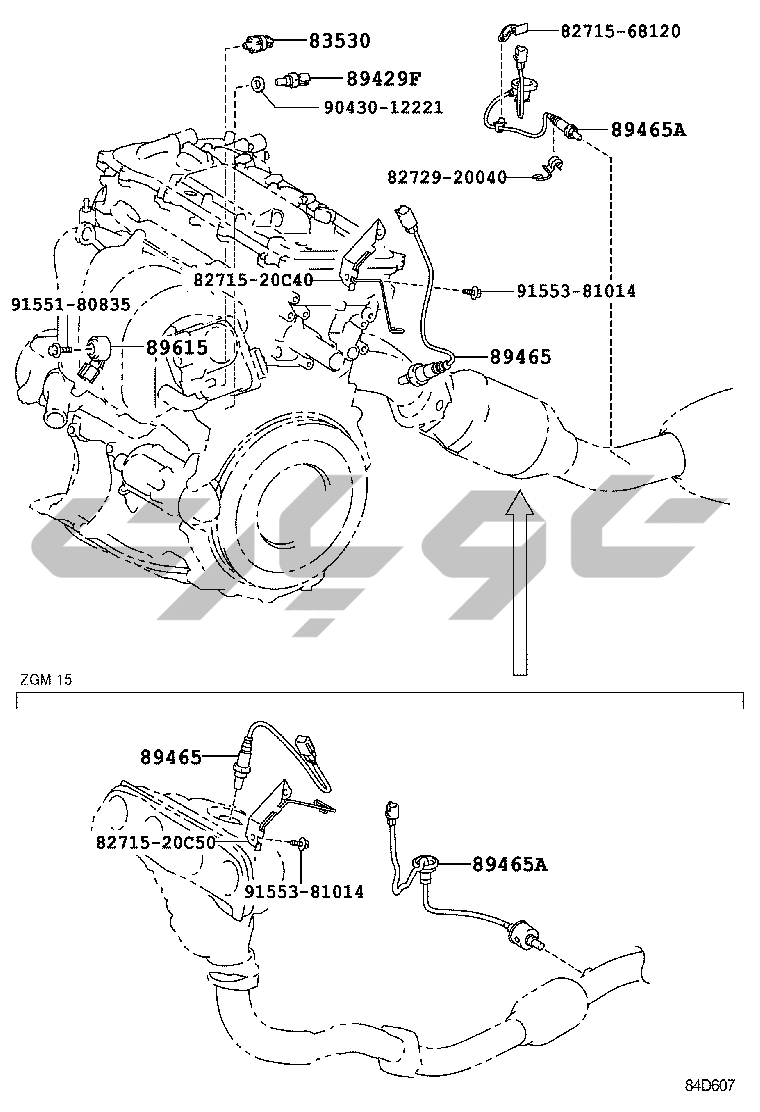 83530
89429F
90430-12221
82715-68120
89465A
82729-20040
82715-20C40
91553-81014
91551-80835
89615
89465
ZGM 15
89465
82715-20C50
91553-81014
89465A
84D607