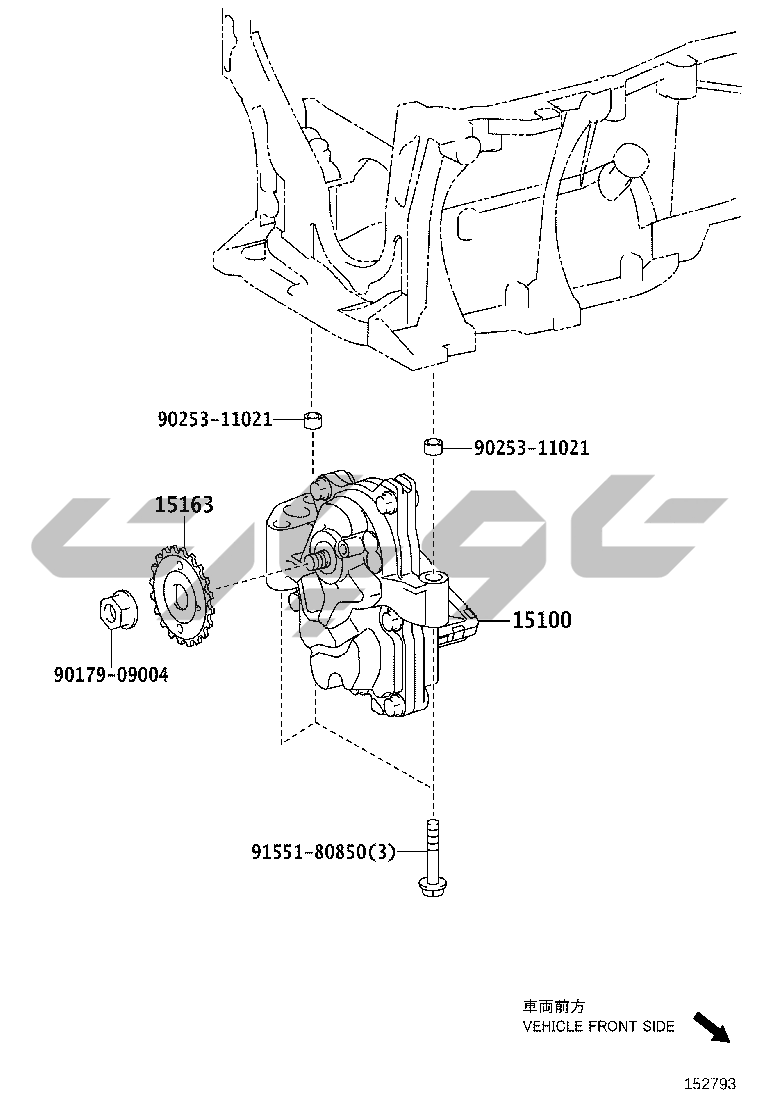 90253-11021

90253-11021

15163

15100

90179-09004

91551-80850(3)

車両前方
VEHICLE FRONT SIDE

152793