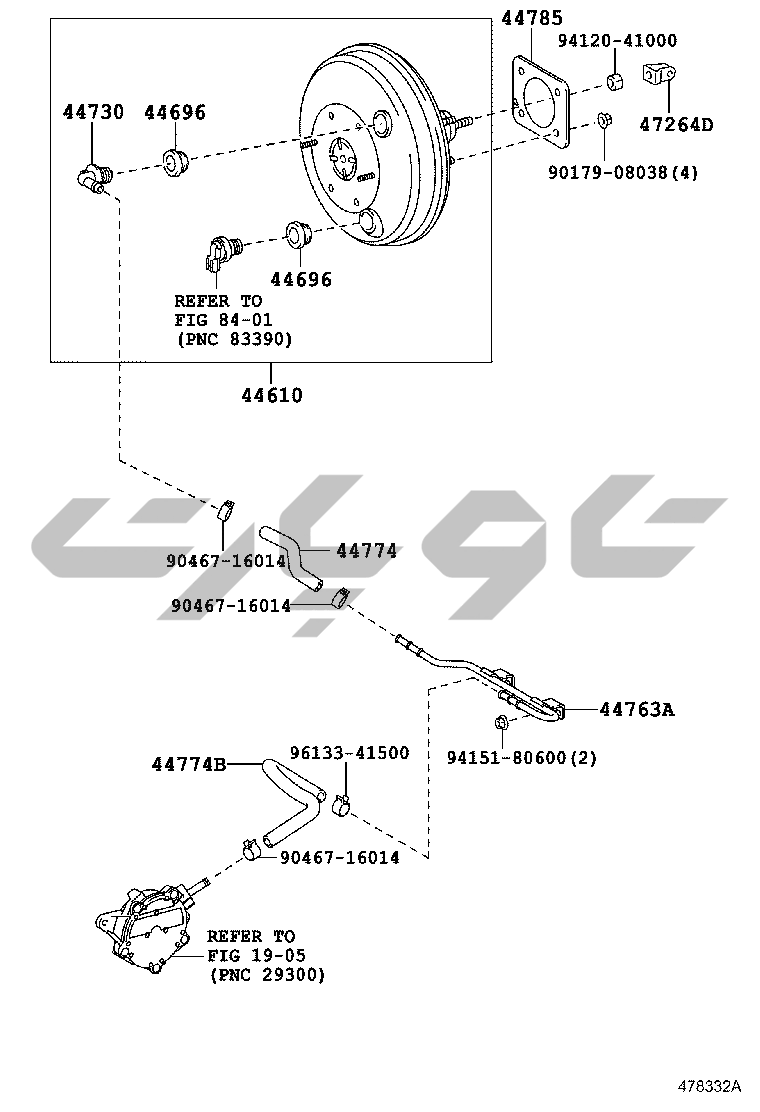 44785
94120-41000
44730
44696
47264D
90179-08038(4)
44696
REFER TO
FIG 84-01
(PNC 83390)
44610
90467-16014
44774
90467-16014
44763A
94151-80600(2)
44774B
96133-41500
90467-16014
REFER TO
FIG 19-05
(PNC 29300)
478332A