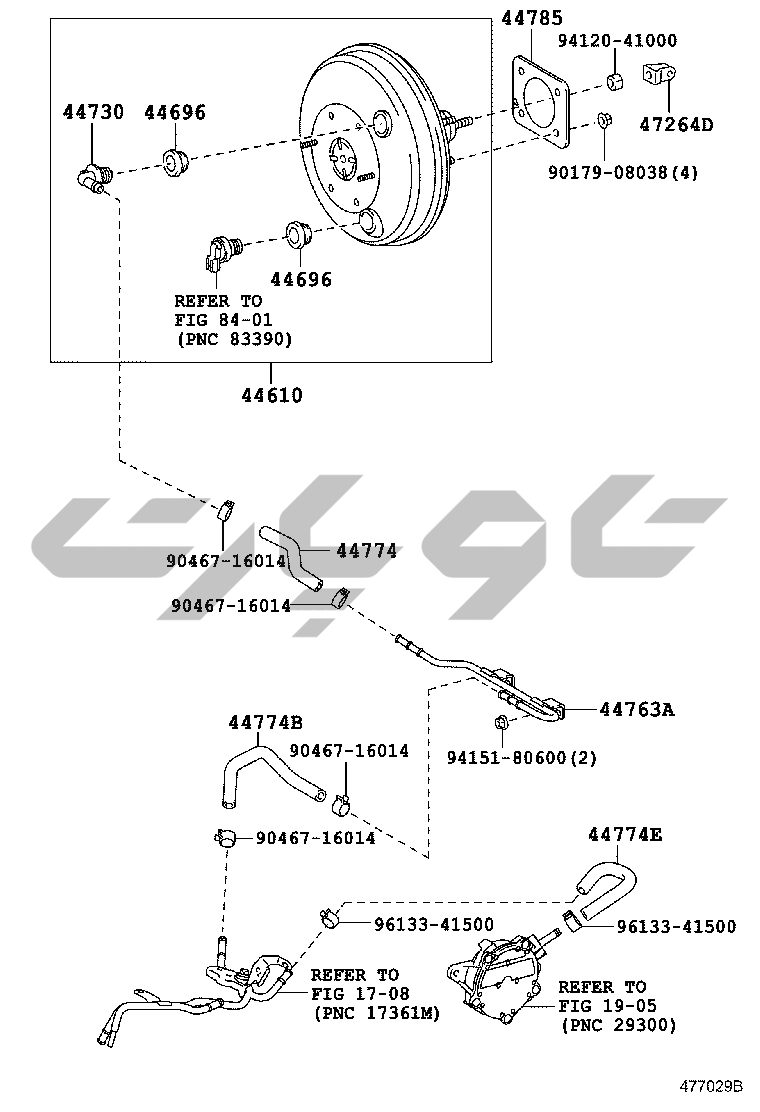 44785
94120-41000
44730
44696
47264D
90179-08038(4)
44696
REFER TO
FIG 84-01
(PNC 83390)
44610
90467-16014
44774
90467-16014
44763A
44774B
90467-16014
94151-80600(2)
90467-16014
44774E
96133-41500
96133-41500
REFER TO
FIG 17-08
(PNC 17361M)
REFER TO
FIG 19-05
(PNC 29300)
477029B