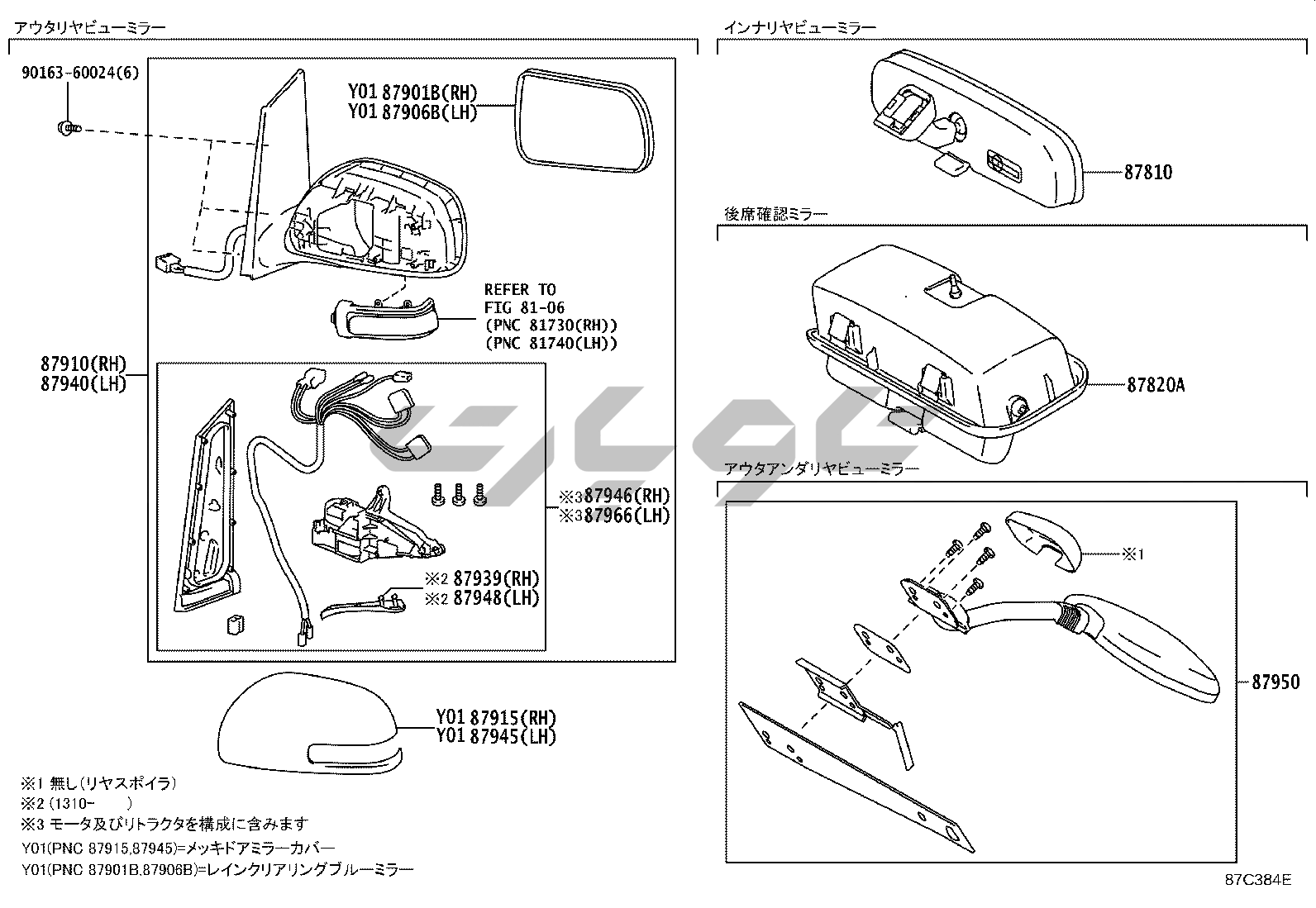 アウタリヤビューミラー

90163-60024(6)

Y01 87901B(RH)
Y01 87906B(LH)

REFER TO
FIG 81-06
(PNC 81730(RH))
(PNC 81740(LH))

87910(RH)
87940(LH)

※3 87946(RH)
※3 87966(LH)

※2 87939(RH)
※2 87948(LH)

Y01 87915(RH)
Y01 87945(LH)

※1 無し(リヤスポイラ)
※2 (1310-　　)
※3 モータ及びリトラクタを構成に含みます
Y01(PNC 87915,87945)=メッキドアミラーカバー
Y01(PNC 87901B,87906B)=レインクリアリングブルーミラー

インナリヤビューミラー

87810

後席確認ミラー

87820A

アウタアンダリヤビューミラー

※1

87950

87C384E