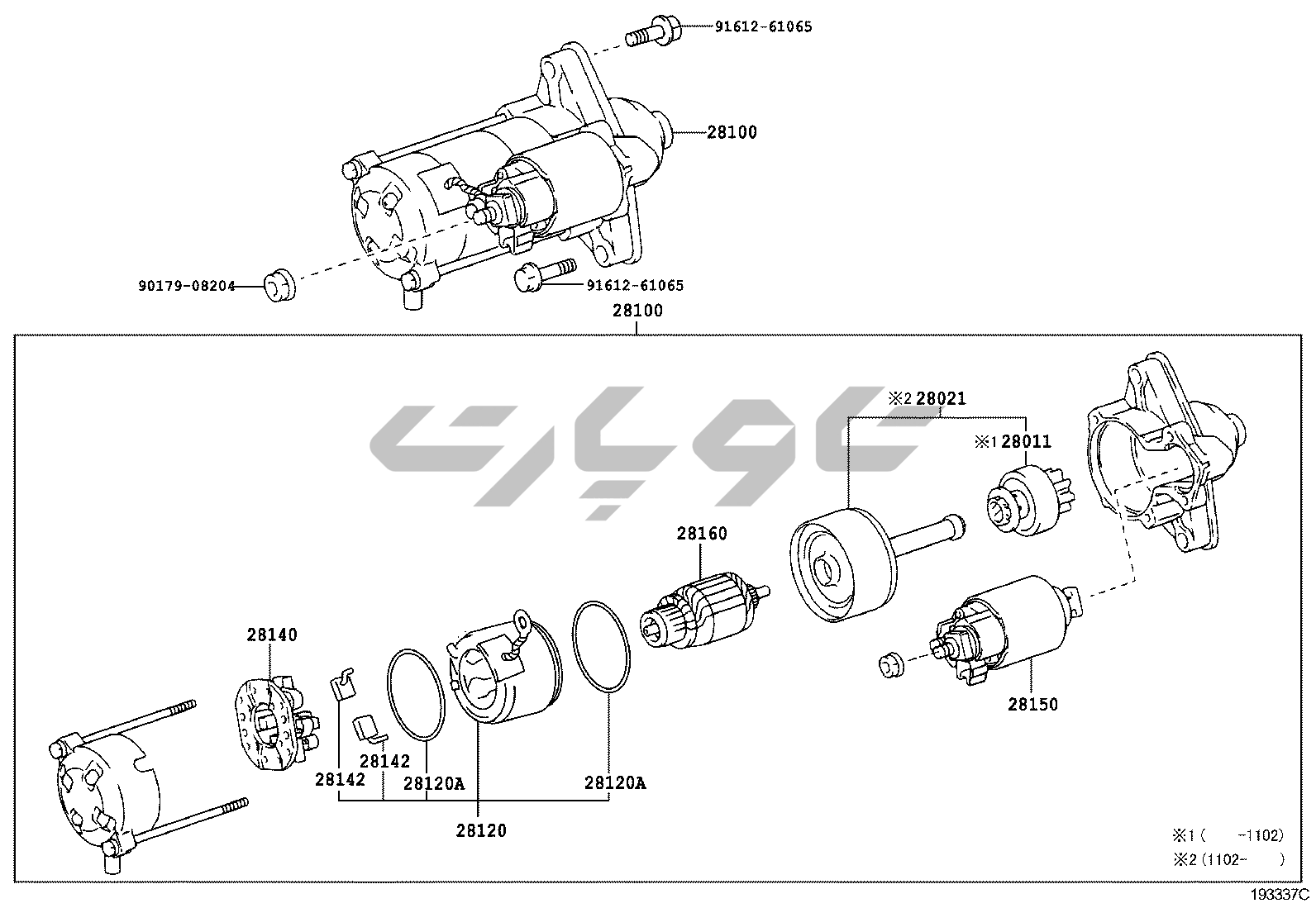 91612-61065
28100
90179-08204
91612-61065
28100
※2 28021
※1 28011
28160
28140
28150
28142
28142
28120A
28120A
28120
※1 (  -1102)
※2 (1102-  )
193337C