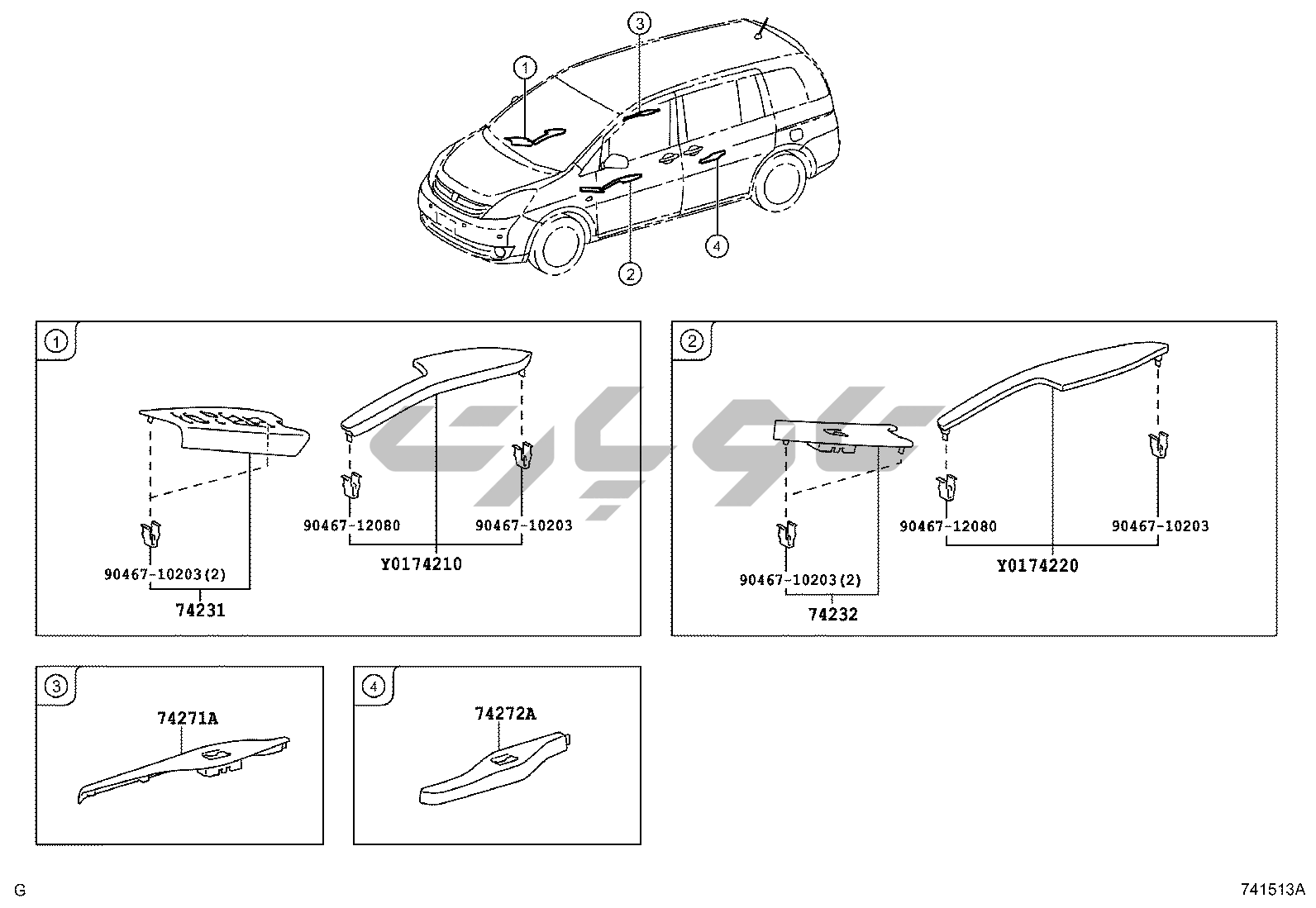 1
3
2
4

1
90467-12080
90467-10203
Y0174210
90467-10203(2)
74231

2
90467-12080
90467-10203
Y0174220
90467-10203(2)
74232

3
74271A

4
74272A

G
741513A