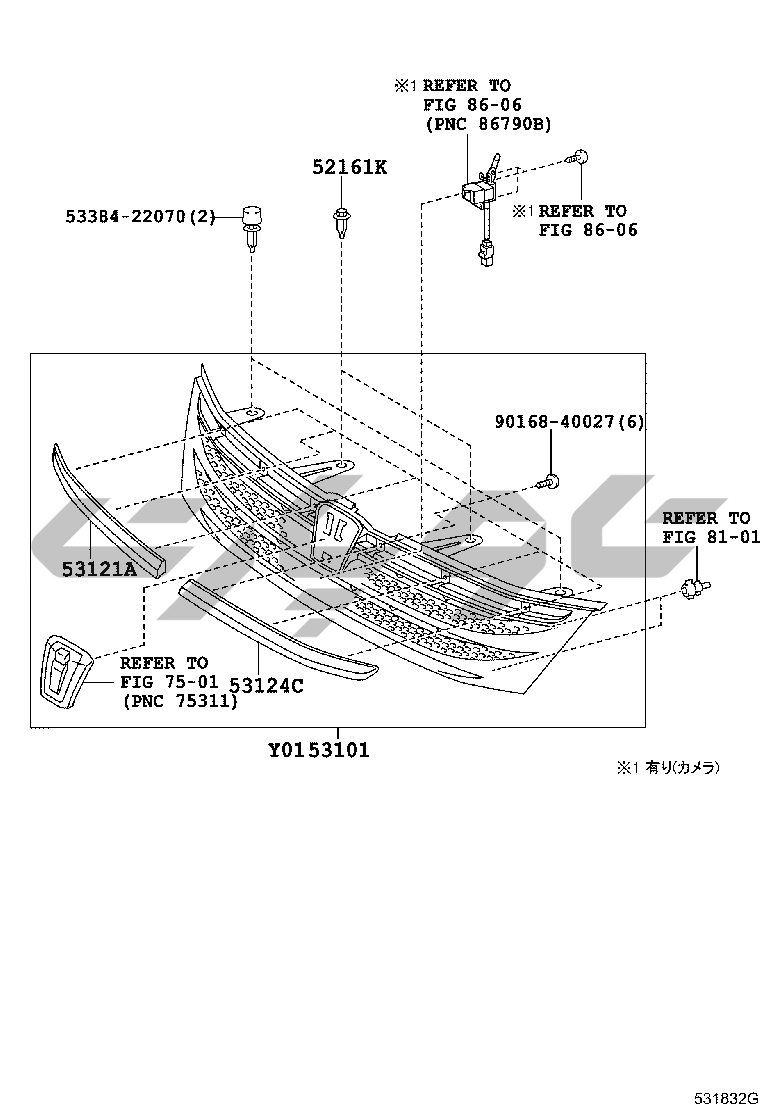 ※1 REFER TO
FIG 86-06
(PNC 86790B)

52161K

53384-22070(2)

※1 REFER TO
FIG 86-06

90168-40027(6)

REFER TO
FIG 81-01

53121A

REFER TO
FIG 75-01
(PNC 75311)

53124C

Y0153101

※1 有り(カメラ)

531832G