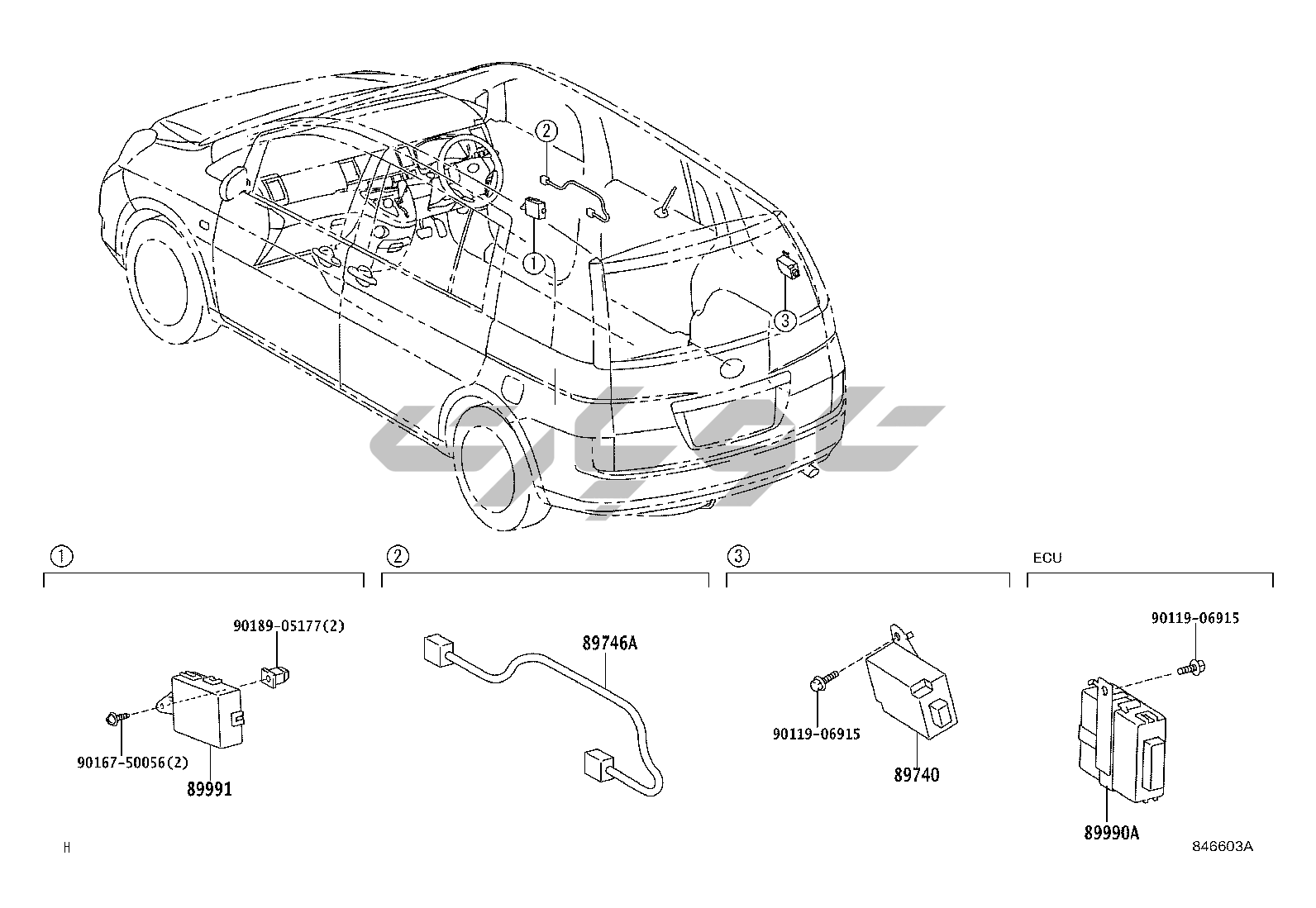 2
1
3

1
2
3
ECU

90189-05177(2)
90167-50056(2)
89991

89746A

90119-06915
89740

90119-06915
89990A

H
846603A