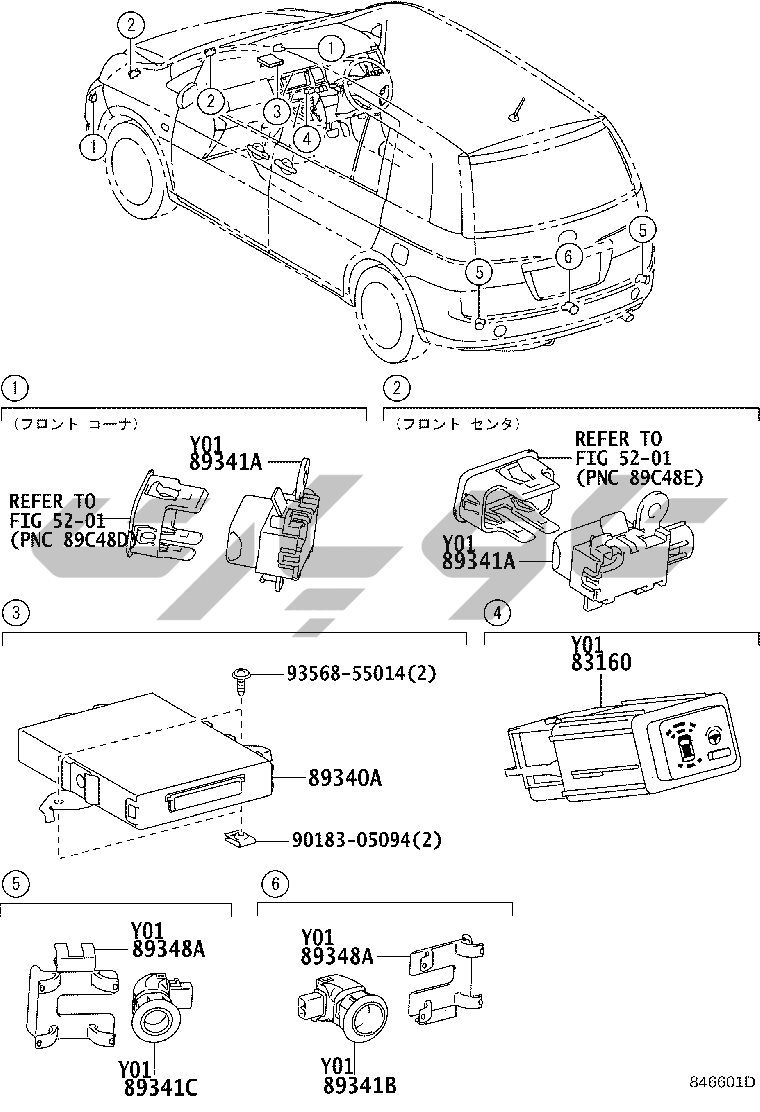 2
1
2
3
4
1
5
6
5

1
(フロント コーナ)
Y01
89341A
REFER TO
FIG 52-01
(PNC 89C48D)

2
(フロント センタ)
REFER TO
FIG 52-01
(PNC 89C48E)
Y01
89341A

3
93568-55014(2)
89340A
90183-05094(2)

4
Y01
83160

5
Y01
89348A
Y01
89341C

6
Y01
89348A
Y01
89341B

846601D