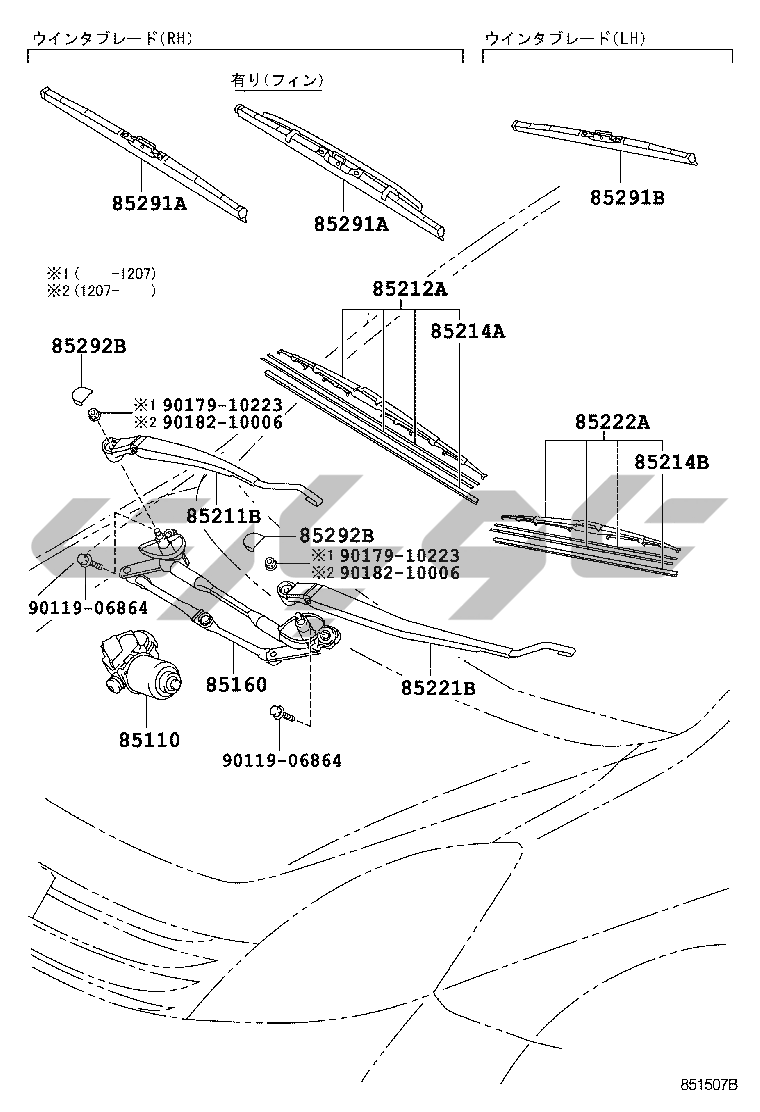 ウインタブレード(RH)
ウインタブレード(LH)
有り(フィン)
85291A
85291A
85291B
※1 ( -1207)
※2 (1207- )
85212A
85214A
85292B
※1 90179-10223
※2 90182-10006
85222A
85214B
85211B
85292B
※1 90179-10223
※2 90182-10006
90119-06864
85160
85221B
85110
90119-06864
851507B