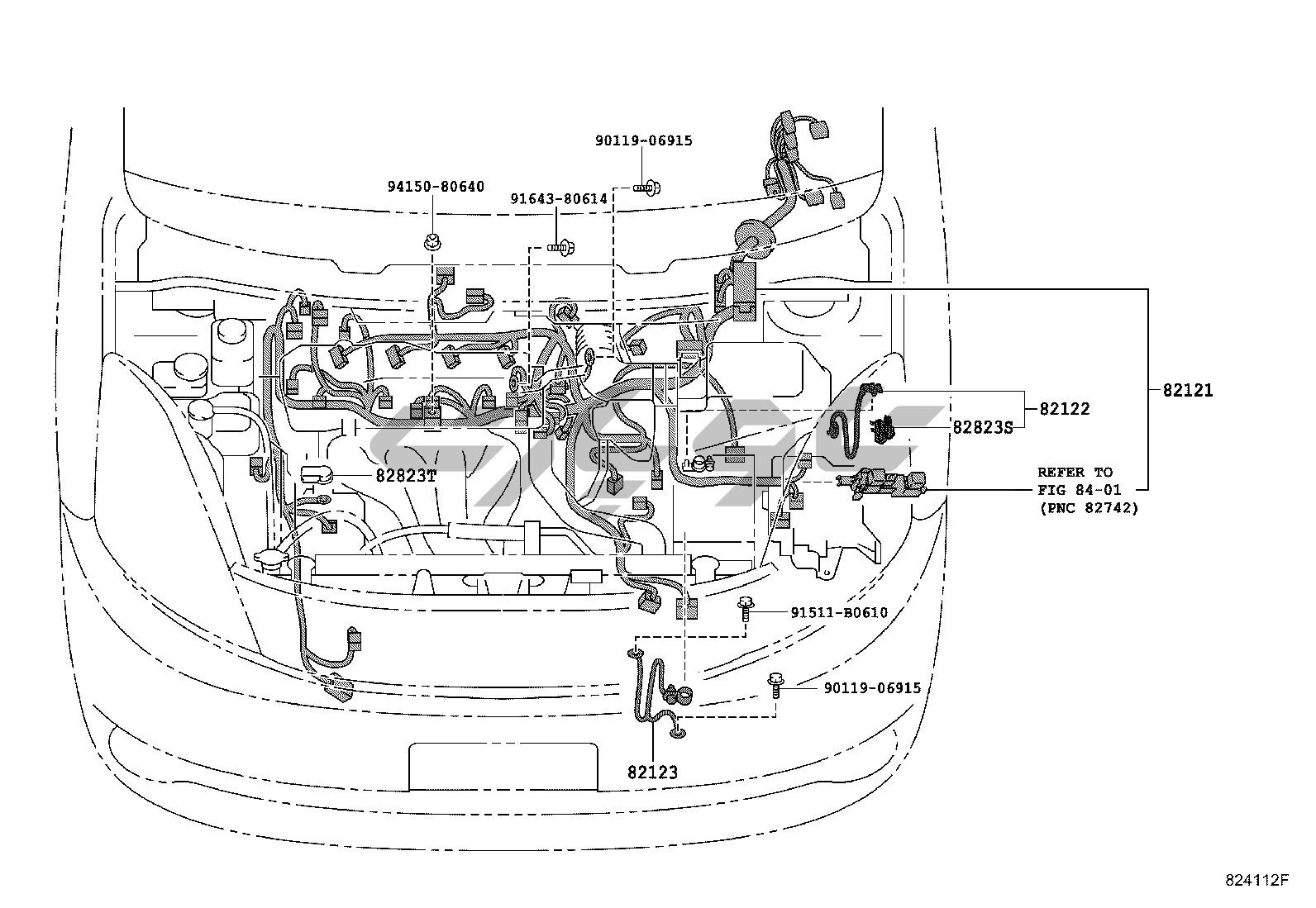 90119-06915

94150-80640

91643-80614

82121

82122

82823S

82823T

REFER TO
FIG 84-01
(PNC 82742)

91511-B0610

90119-06915

82123

824112F