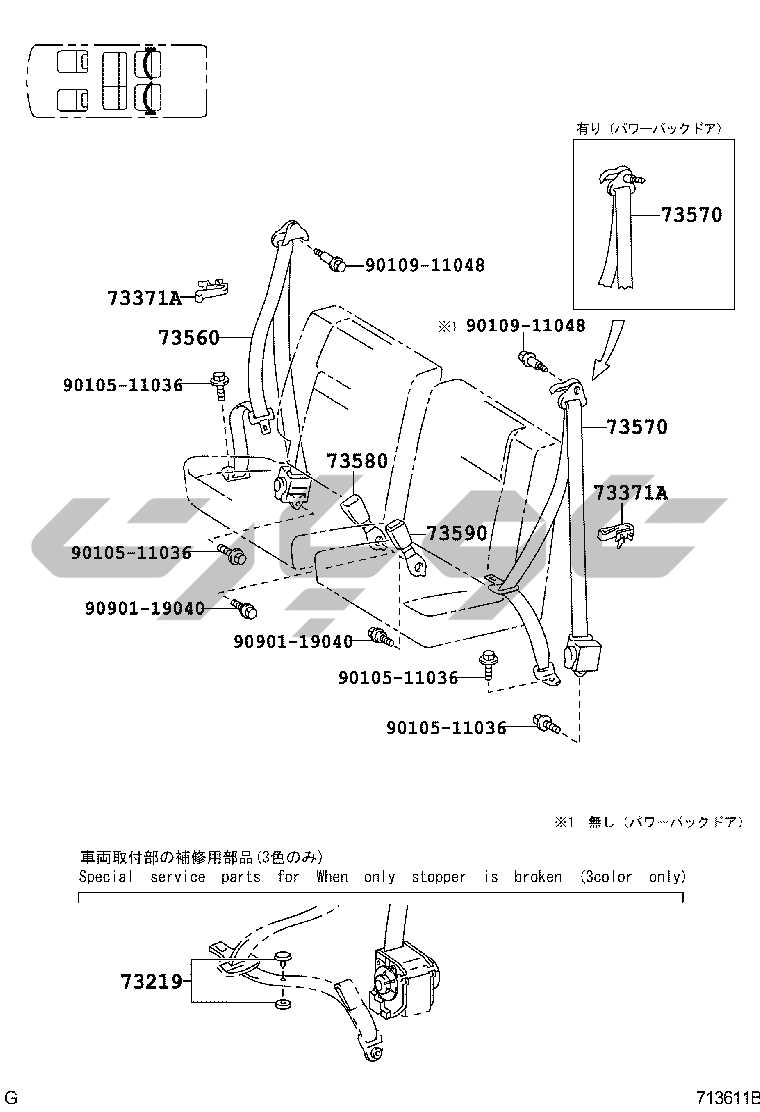 有り（パワーバックドア）

73570

90109-11048

73371A

73560

※1 90109-11048

90105-11036

73570

73580

73371A

73590

90105-11036

90901-19040

90901-19040

90105-11036

90105-11036

※1 無し（パワーバックドア）

車両取付部の補修用部品（3色のみ）
Special service parts for When only stopper is broken (3color only)

73219

G

713611B