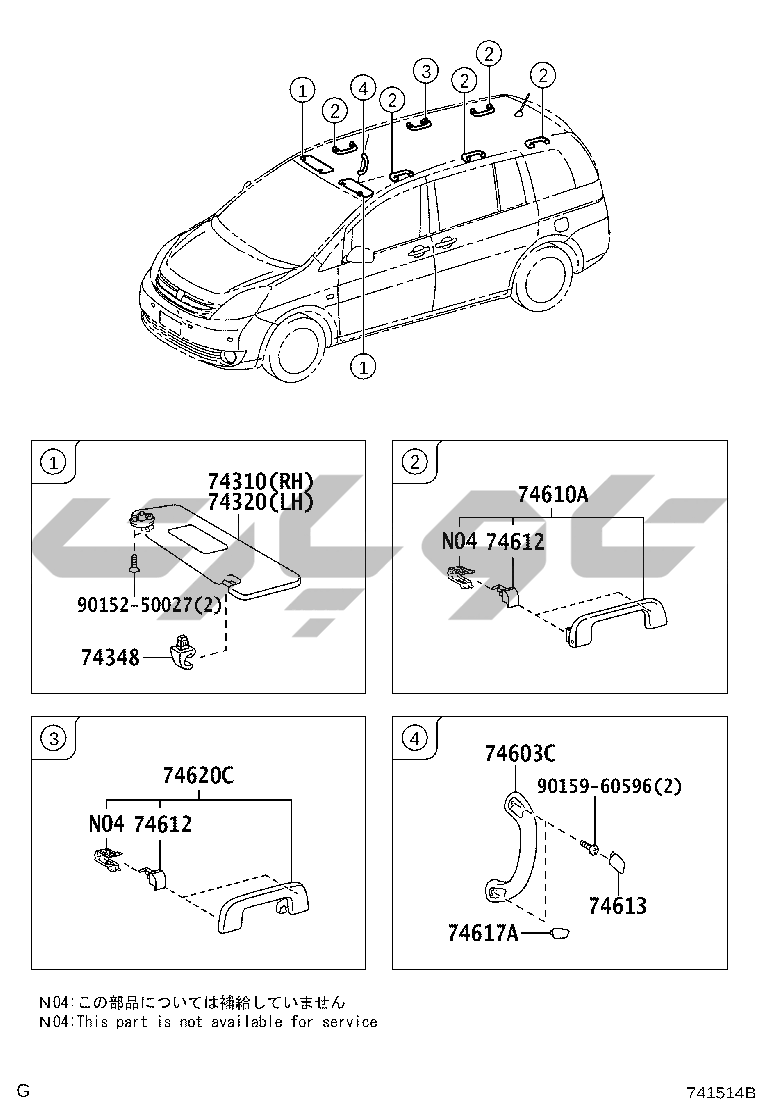 1
2
4
2
3
2
2
2
1

1
74310(RH)
74320(LH)
90152-50027(2)
74348

2
74610A
N04 74612

3
74620C
N04 74612

4
74603C
90159-60596(2)
74613
74617A

N04:この部品については補給していません
N04:This part is not available for service

G
741514B