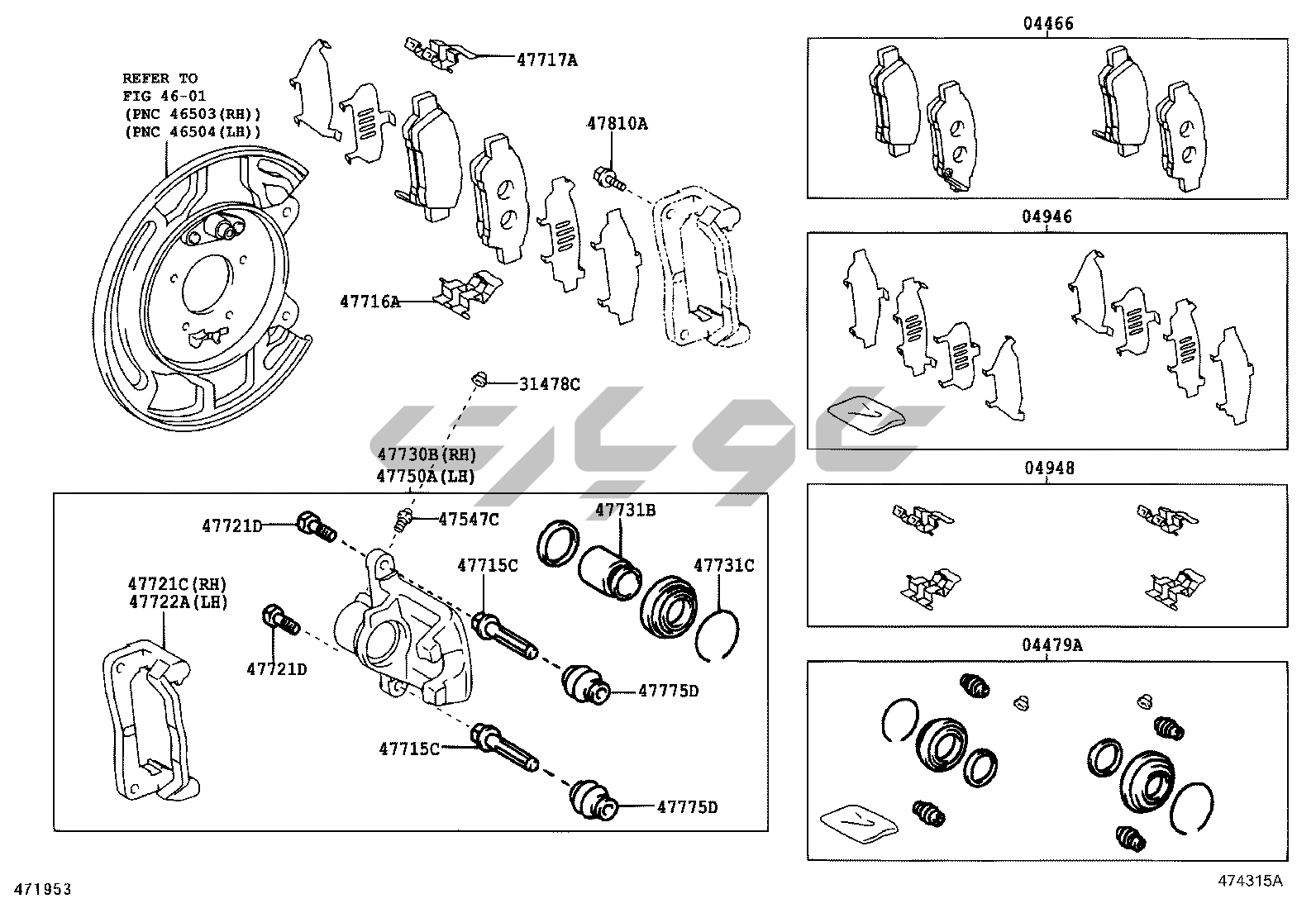 REFER TO
FIG 46-01
(PNC 46503(RH))
(PNC 46504(LH))

47717A

47810A

47716A

31478C

47730B(RH)
47750A(LH)

47721D

47547C

47731B

47715C

47731C

47721C(RH)
47722A(LH)

47721D

47775D

47715C

47775D

04466

04946

04948

04479A

471953

474315A