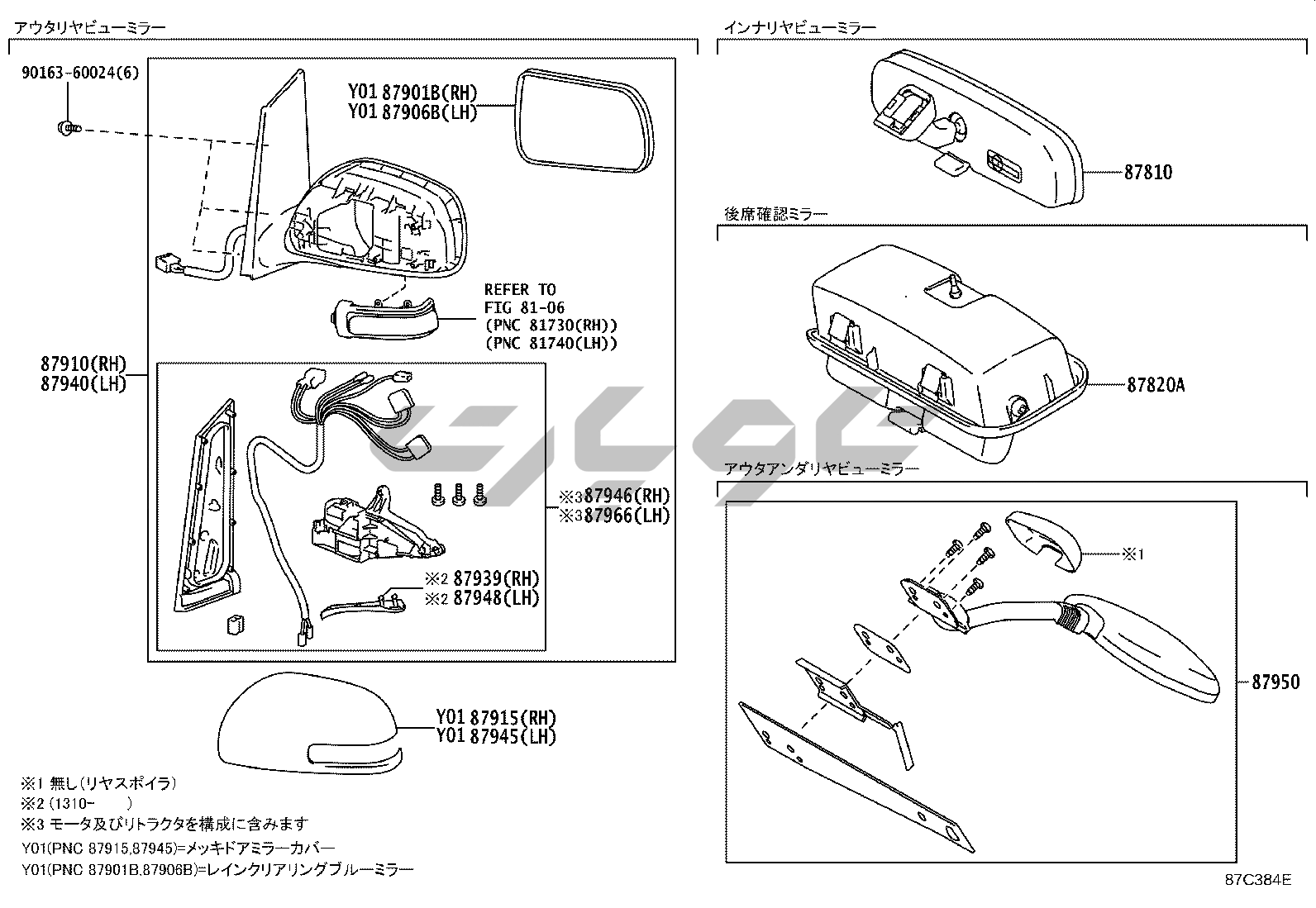 アウタリヤビューミラー

90163-60024(6)

Y01 87901B(RH)
Y01 87906B(LH)

REFER TO
FIG 81-06
(PNC 81730(RH))
(PNC 81740(LH))

87910(RH)
87940(LH)

※3 87946(RH)
※3 87966(LH)

※2 87939(RH)
※2 87948(LH)

Y01 87915(RH)
Y01 87945(LH)

※1 無し(リヤスポイラ)
※2 (1310- )
※3 モータ及びリトラクタを構成に含みます
Y01(PNC 87915,87945)=メッキドアミラーカバー
Y01(PNC 87901B,87906B)=レインクリアリングブルーミラー

インナリヤビューミラー

87810

後席確認ミラー

87820A

アウタアンダリヤビューミラー

※1

87950

87C384E