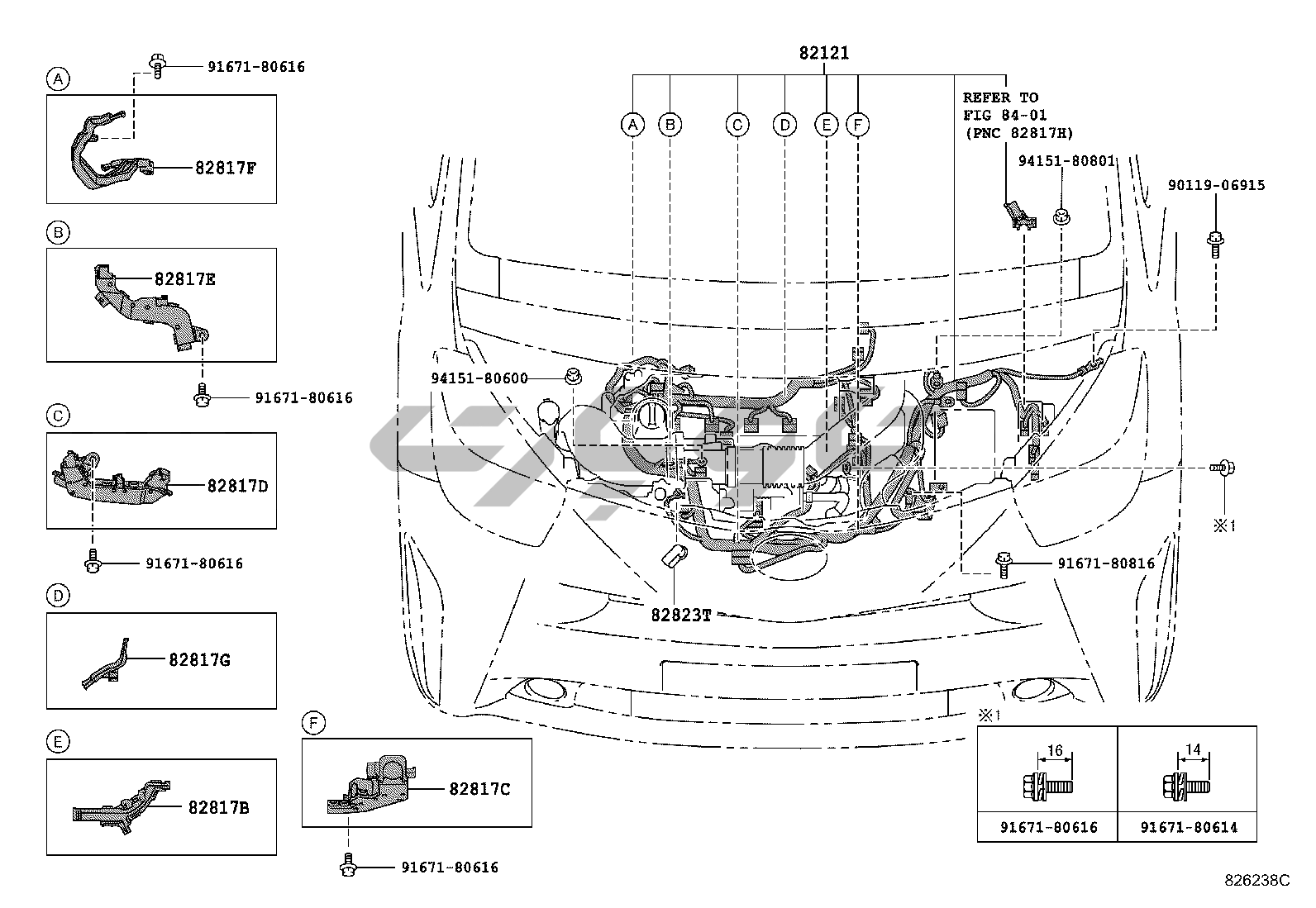 A
91671-80616
82817F

B
82817E
91671-80616

C
82817D
91671-80616

D
82817G

E
82817B

F
82817C
91671-80616

82121
A B C D E F
REFER TO FIG 84-01 (PNC 82817H)
94151-80801
90119-06915
94151-80600
※1
91671-80816
82823T

※1
| 16 | 14 |
|---|---|
| 91671-80616 | 91671-80614 |

826238C