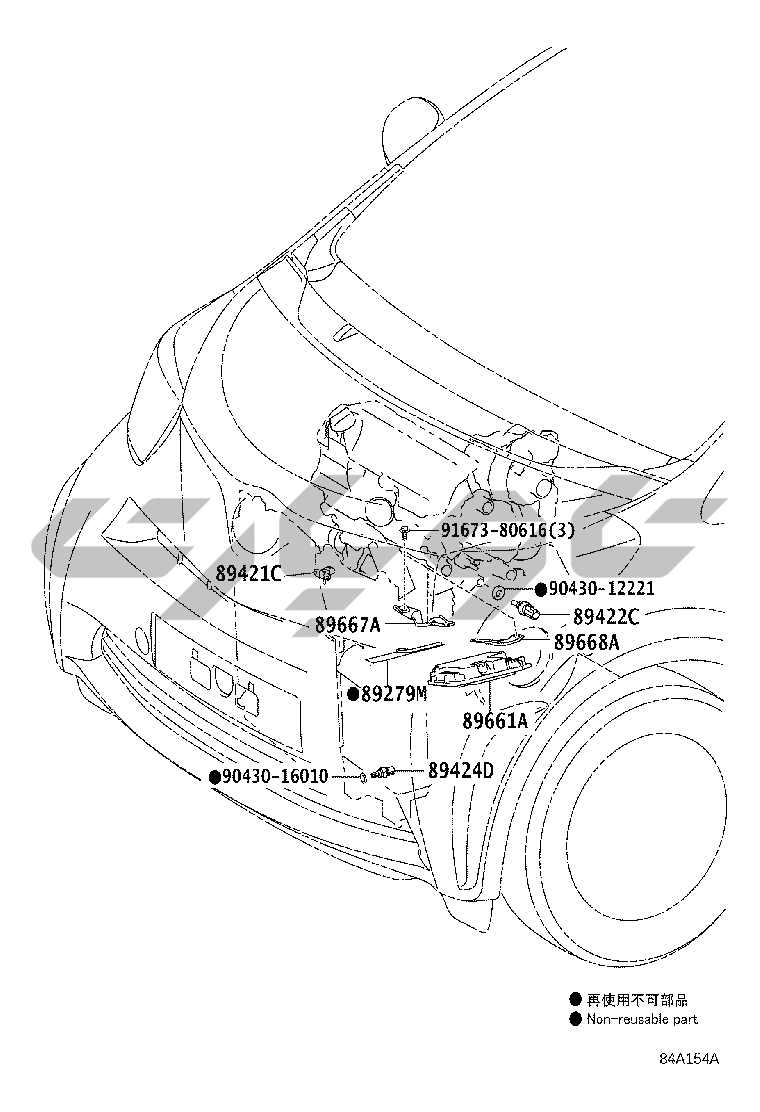 91673-80616(3)
89421C
●90430-12221
89422C
89667A
89668A
●89279M
89661A
●90430-16010
89424D

● 再使用不可部品
● Non-reusable part

84A154A