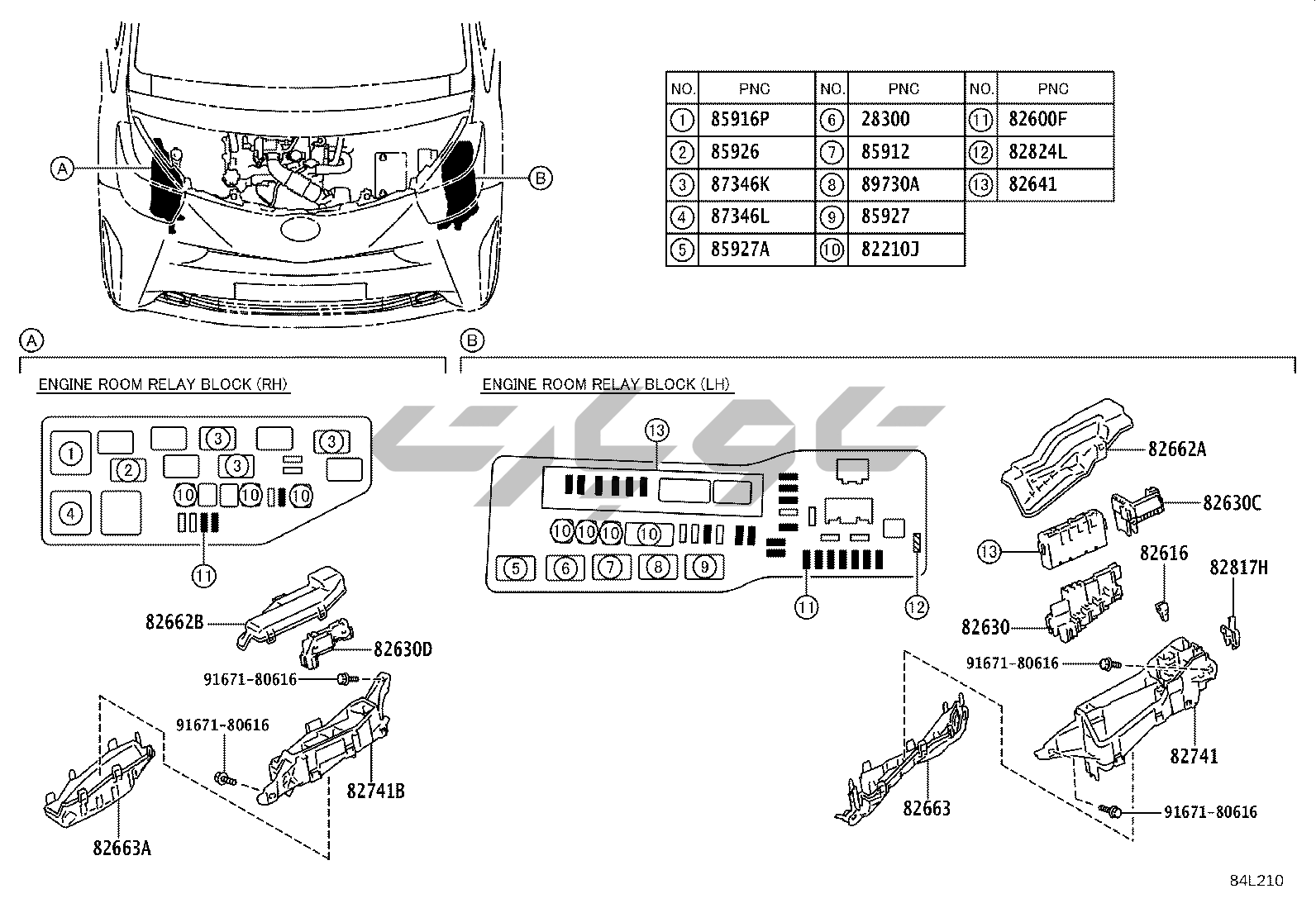 A

B

| NO. | PNC | NO. | PNC | NO. | PNC |
|---|---|---|---|---|---|
| 1 | 85916P | 6 | 28300 | 11 | 82600F |
| 2 | 85926 | 7 | 85912 | 12 | 82824L |
| 3 | 87346K | 8 | 89730A | 13 | 82641 |
| 4 | 87346L | 9 | 85927 | | |
| 5 | 85927A | 10 | 82210J | | |

A

ENGINE ROOM RELAY BLOCK (RH)

1 3 3 2 3 4 10 10 10

11

82662B

82630D

91671-80616

91671-80616

82741B

82663A

B

ENGINE ROOM RELAY BLOCK (LH)

13

10 10 10 10

5 6 7 8 9

11 12

82662A

82630C

13

82616

82817H

82630

91671-80616

82741

82663

91671-80616

84L210