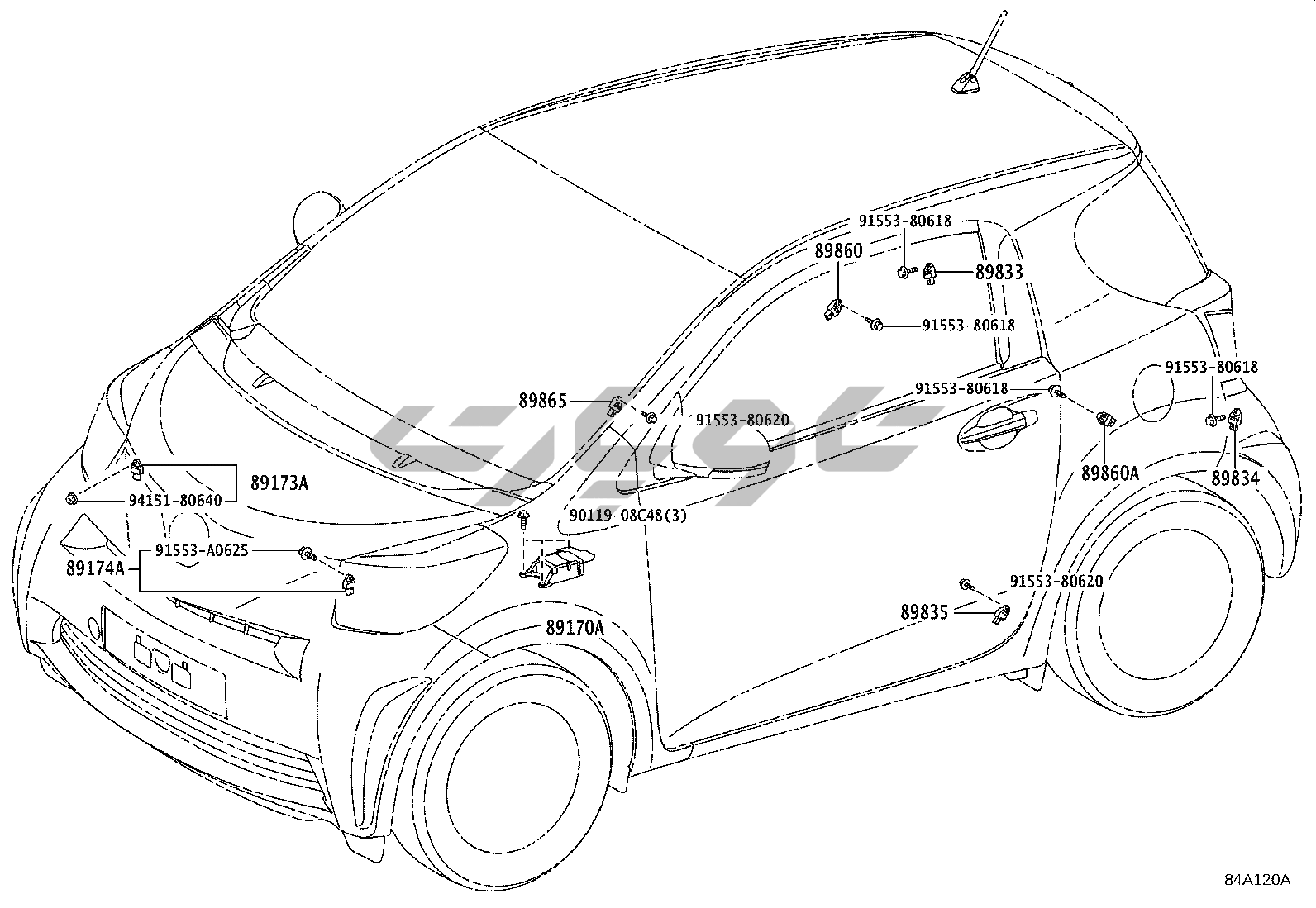 91553-80618
89860
89833
91553-80618
91553-80618
91553-80618
89865
91553-80620
89860A
89834
89173A
94151-80640
90119-08C48(3)
91553-A0625
89174A
91553-80620
89835
89170A
84A120A